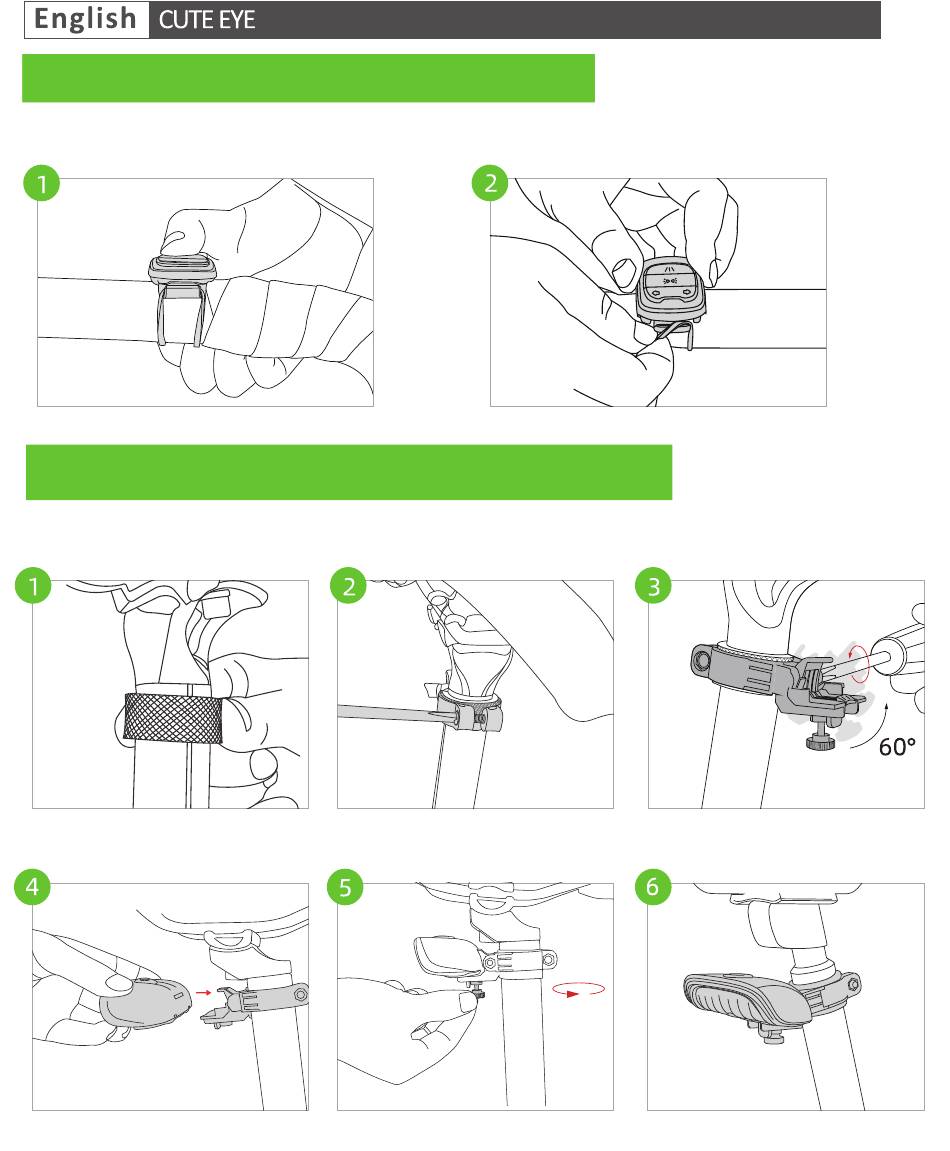 English CUTE EYE

1

2

1

2

3

60°

4

5

6