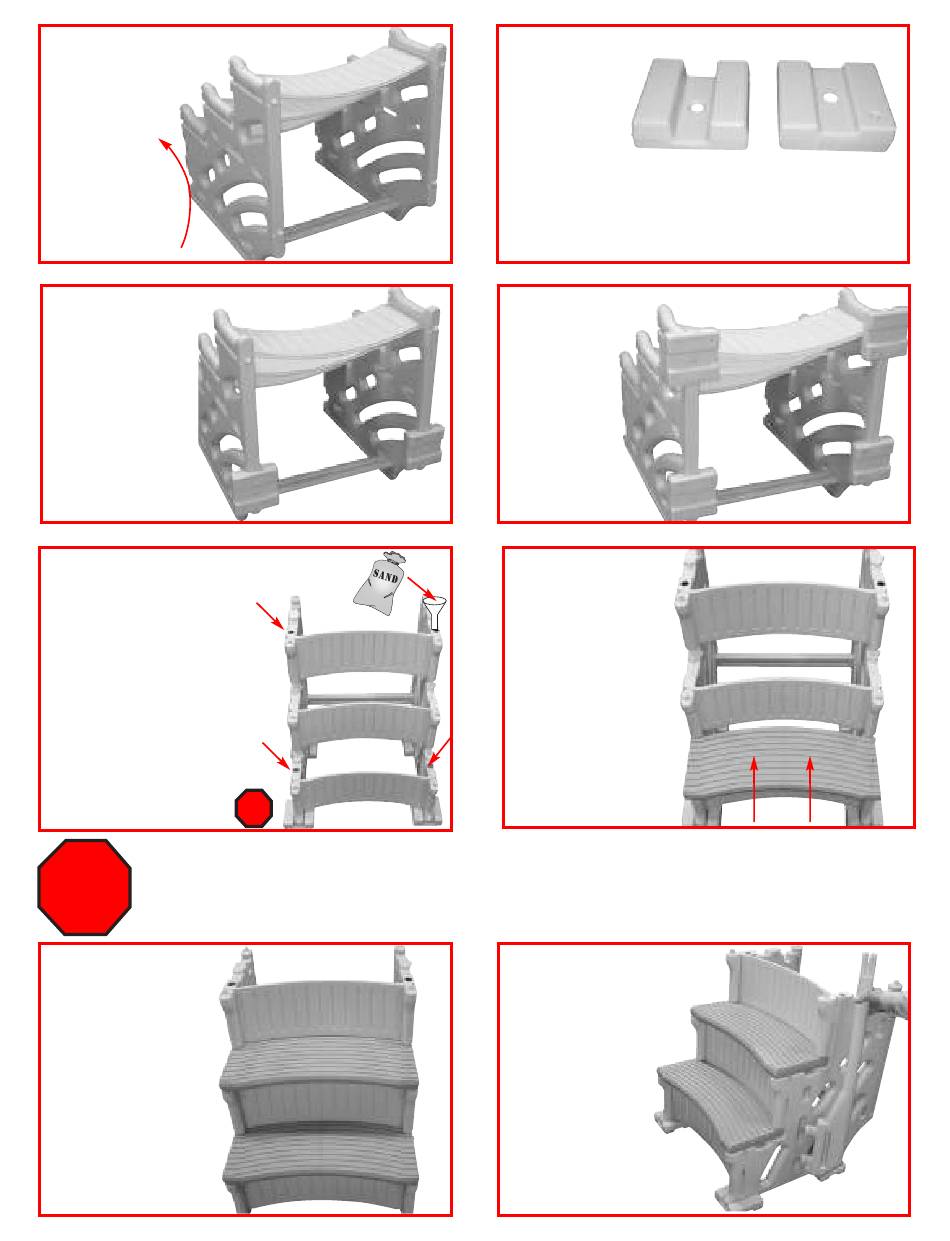 SAND