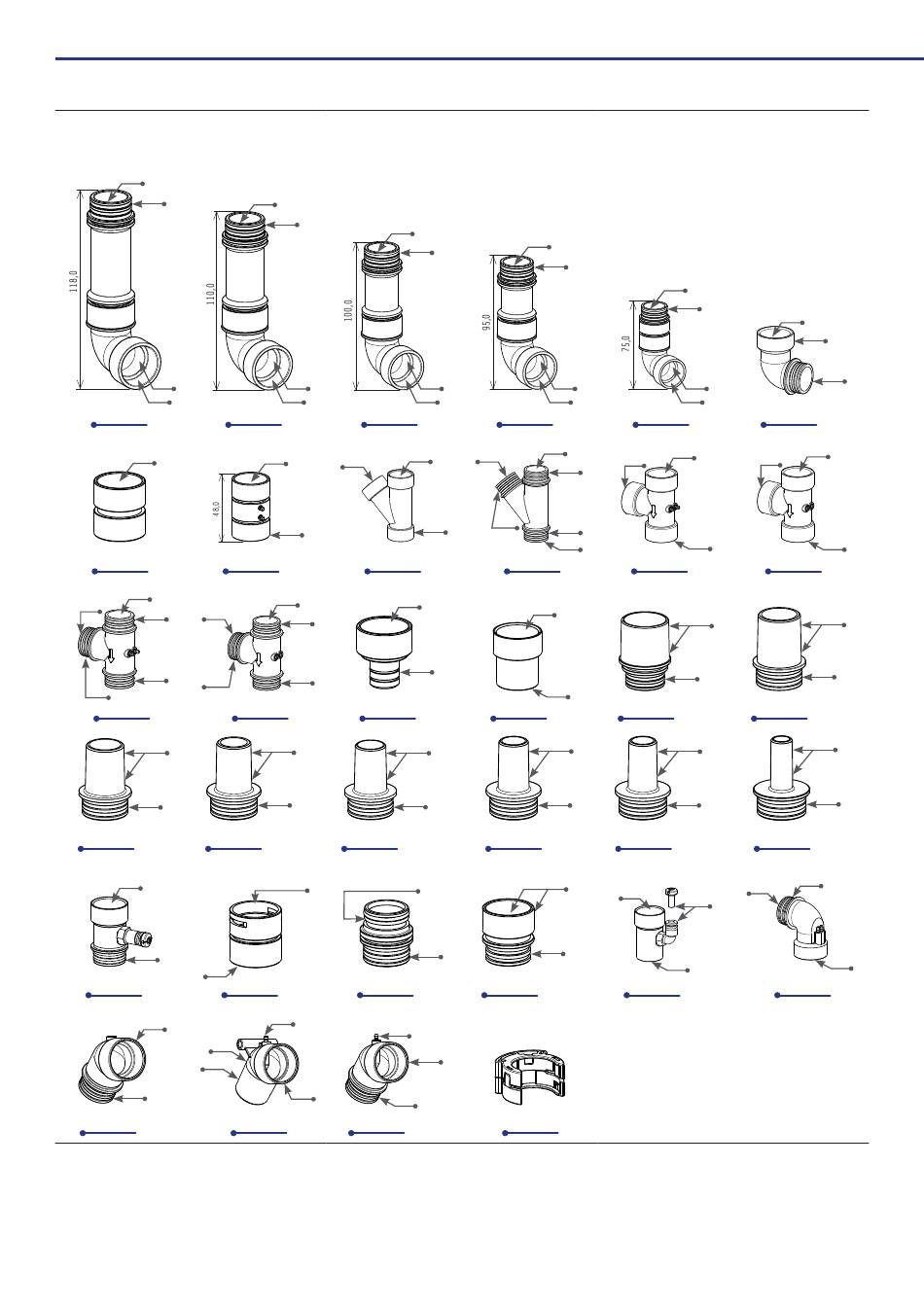 118,0

110,0

100,0

95,0

75,0

48,0