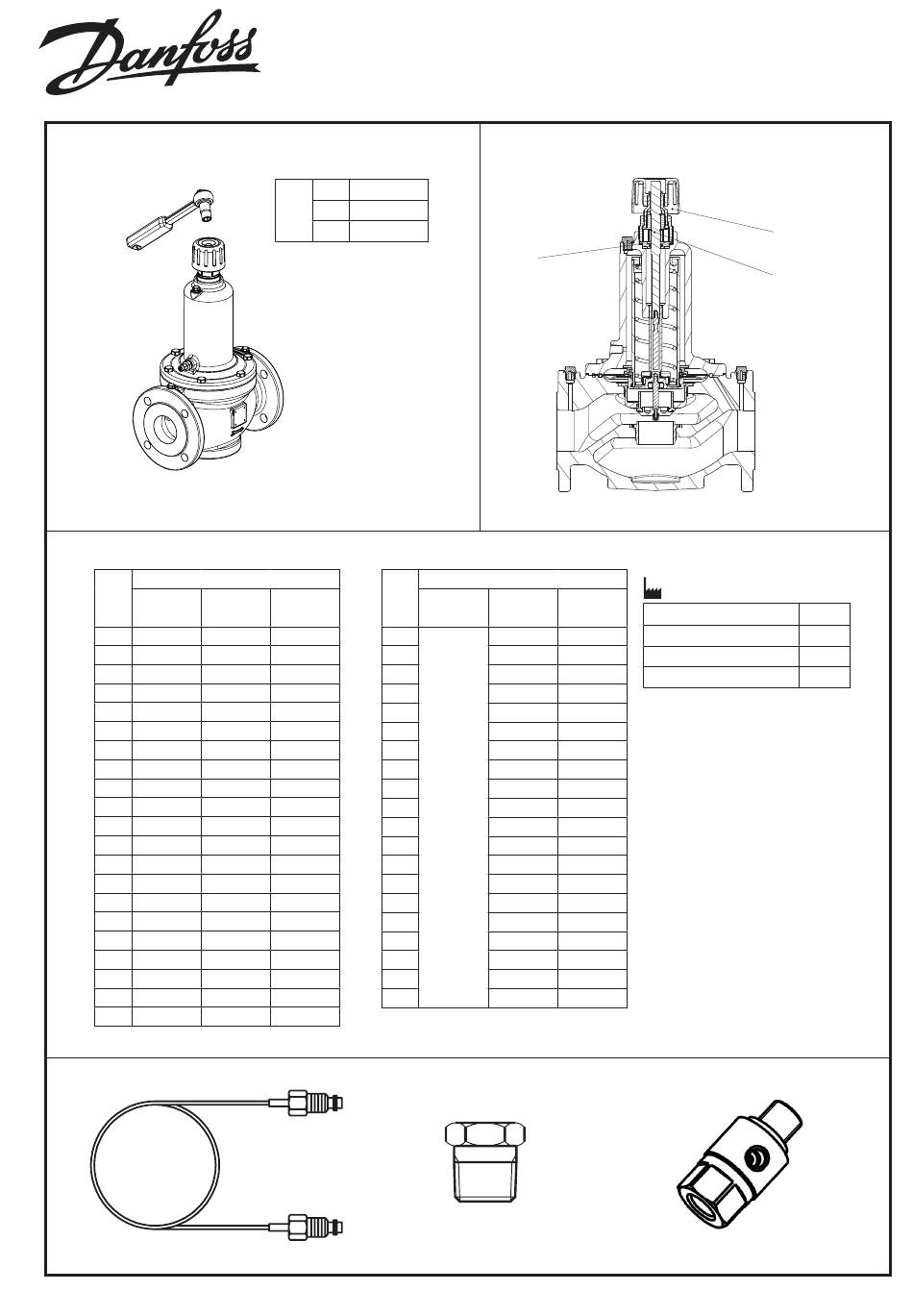 Danfoss