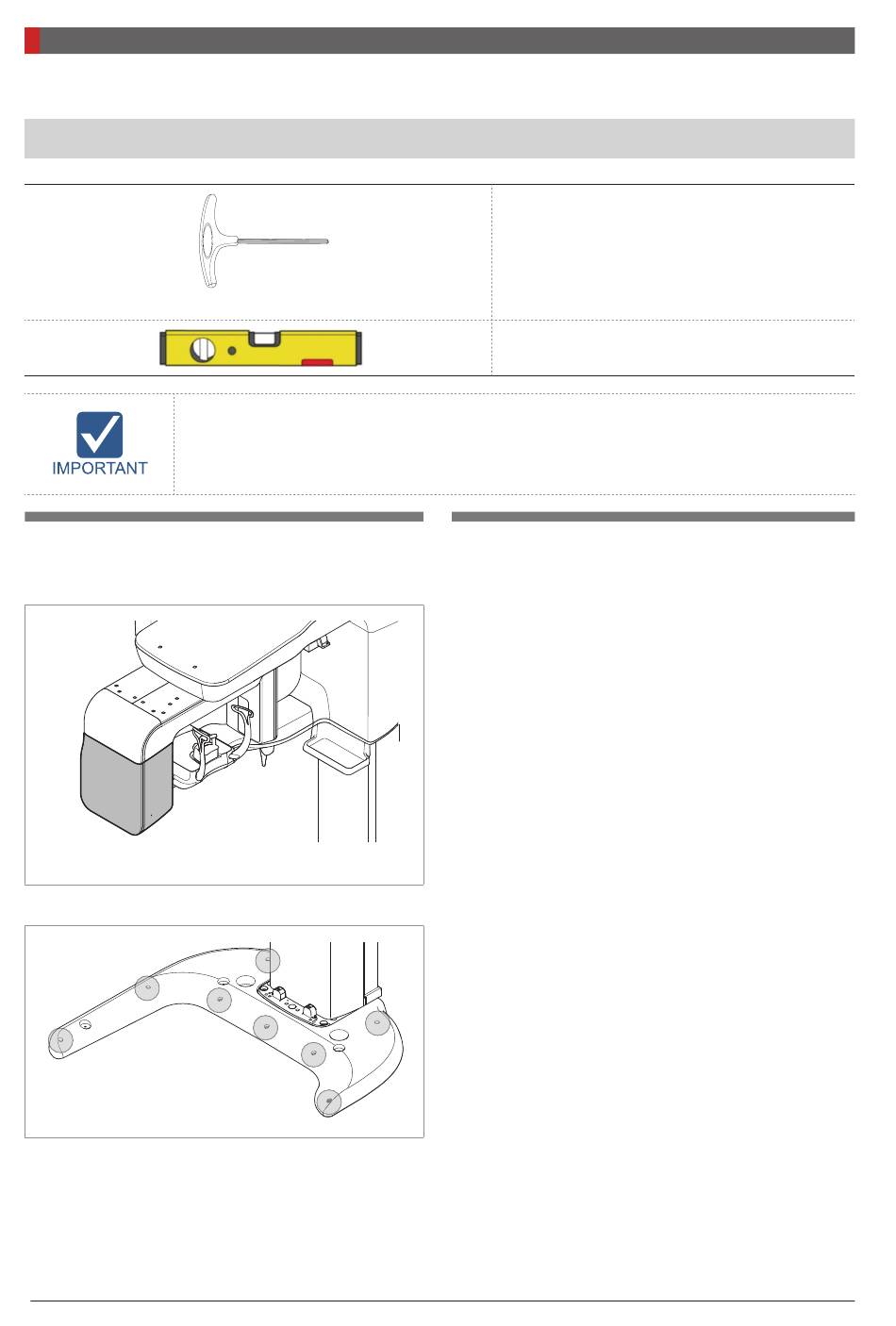 IMPORTANT