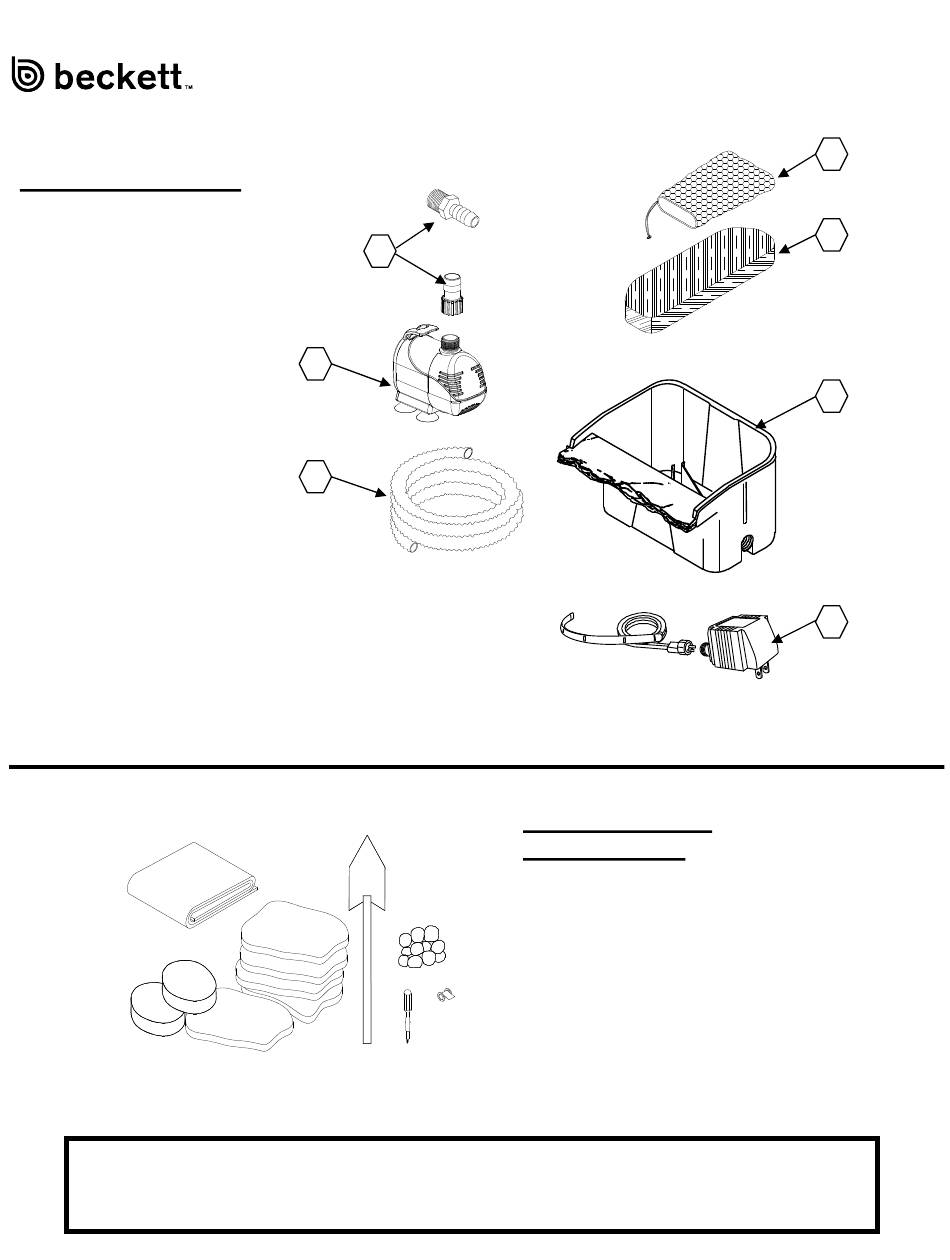 beckett™