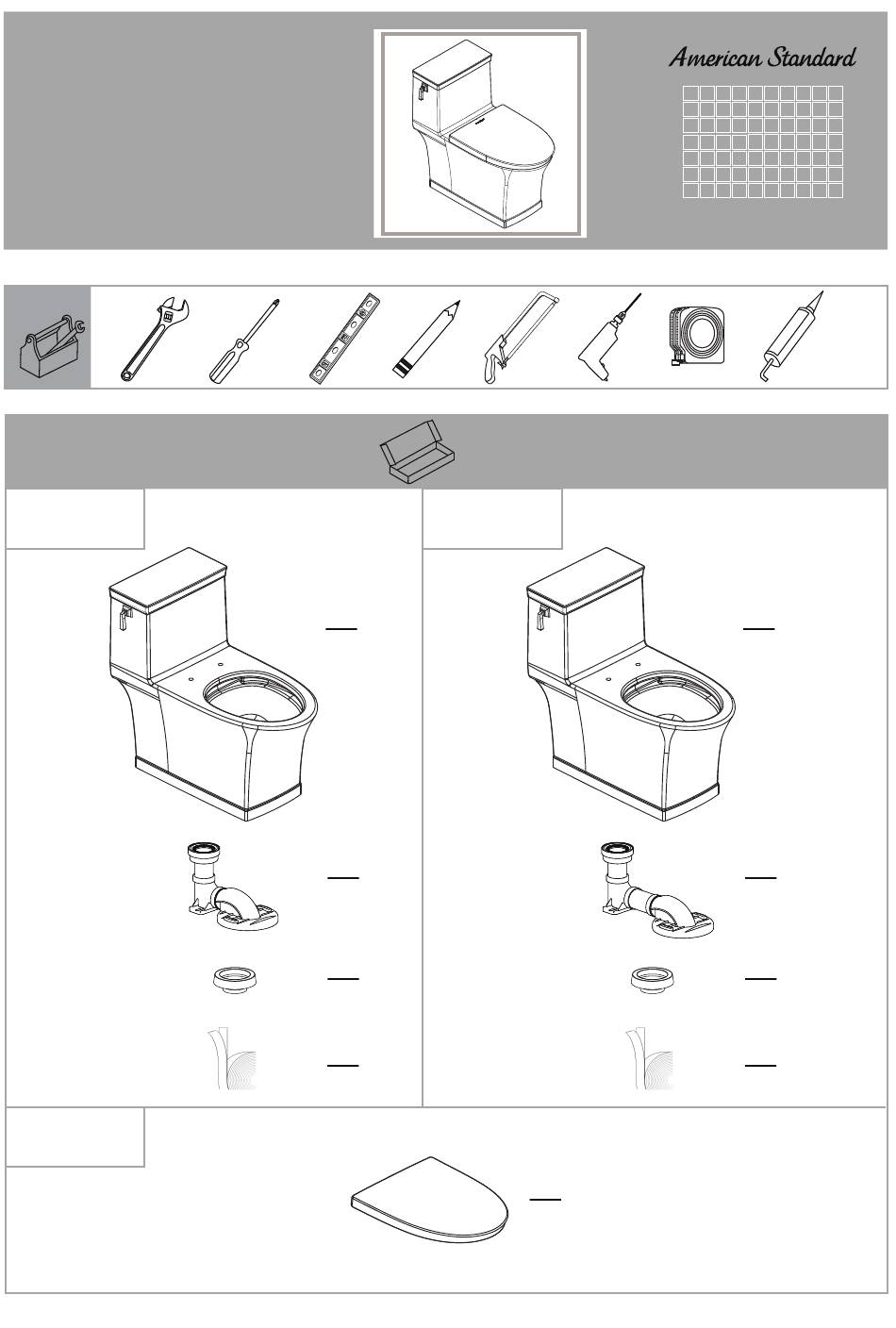 American Standard