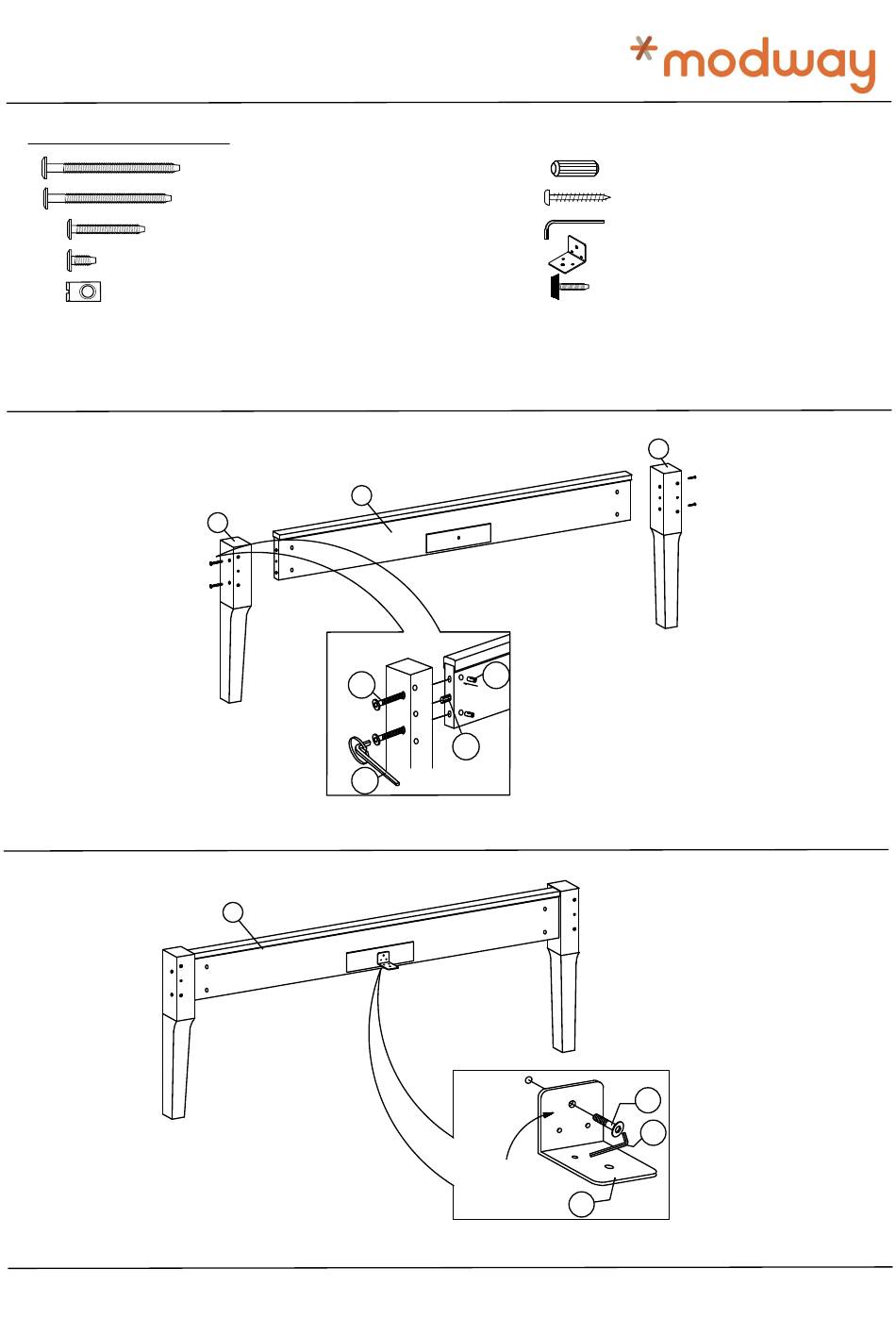 modway