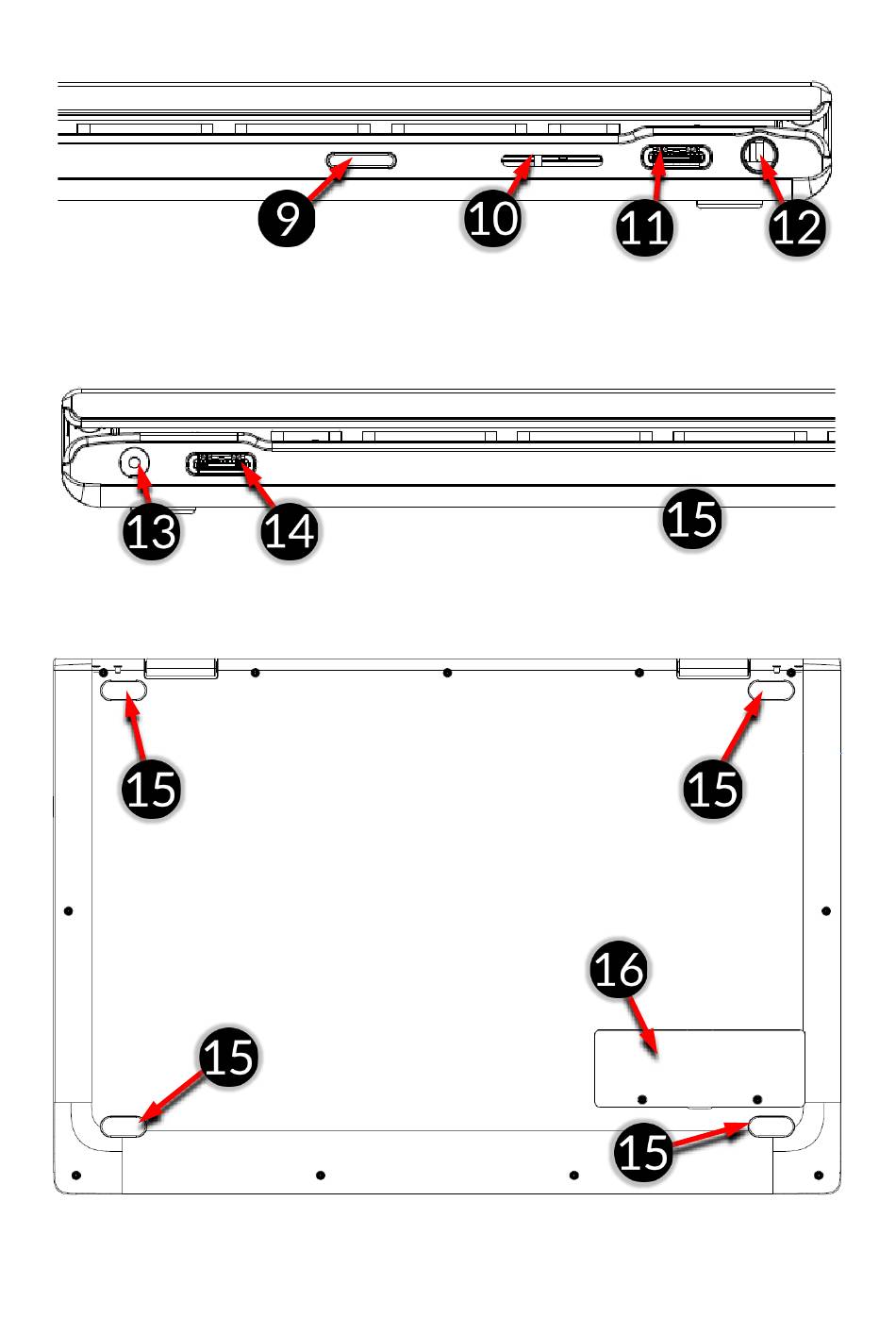 9
10
11
12
13
14
15
15
15
16
15
15