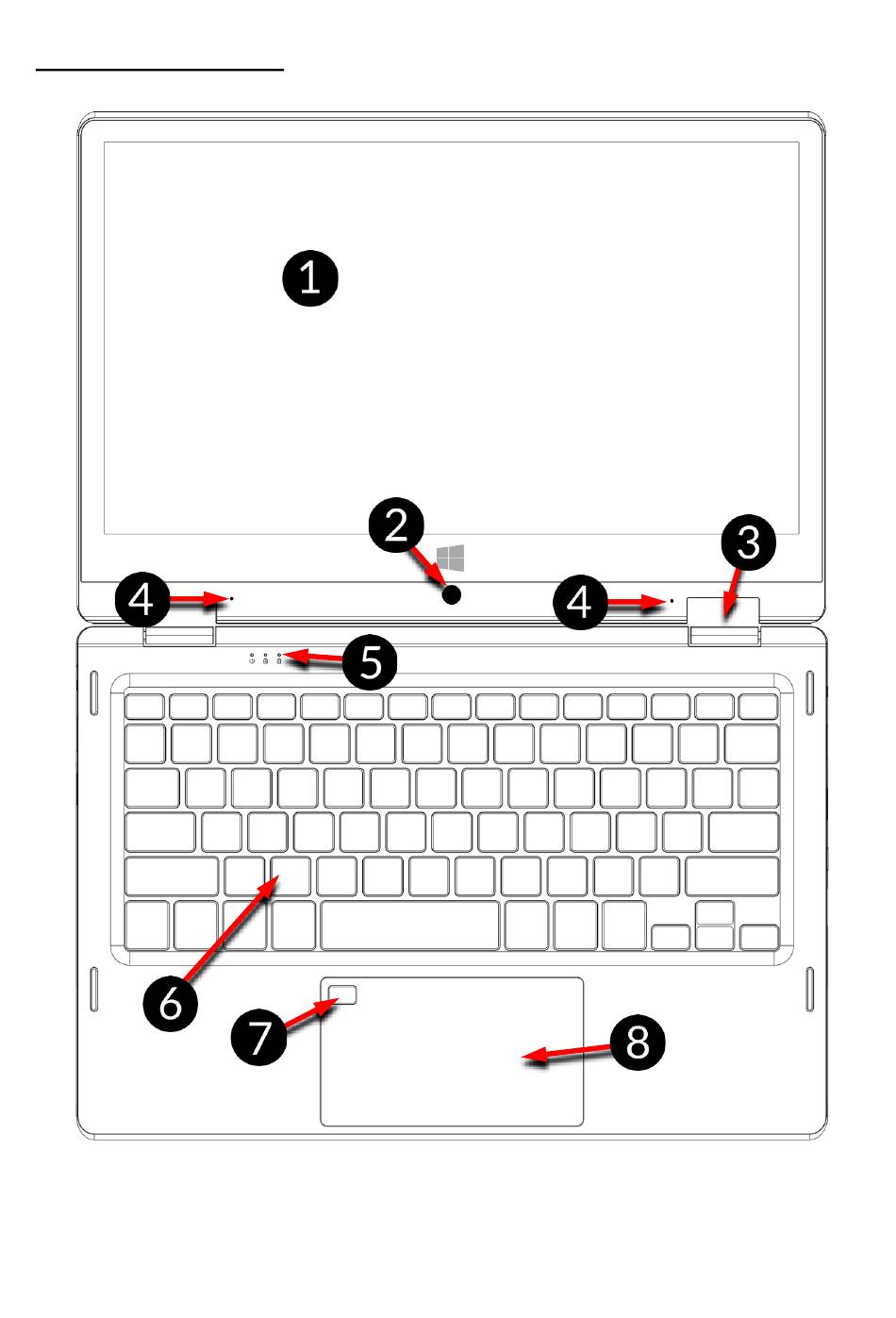 1
2
3
4
4
5
6
7
8