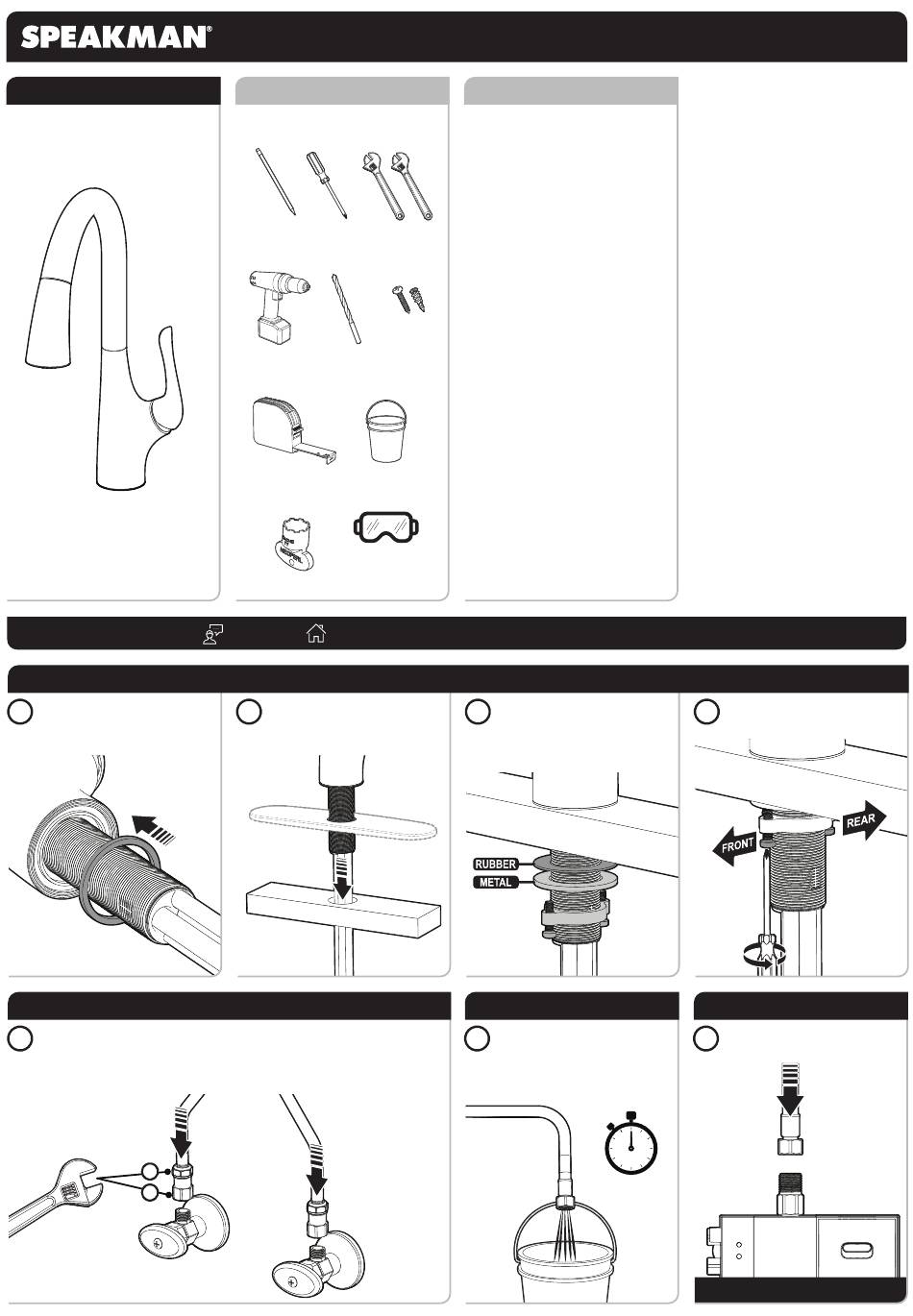 SPEAKMAN®

RUBBER
METAL

FRONT
REAR