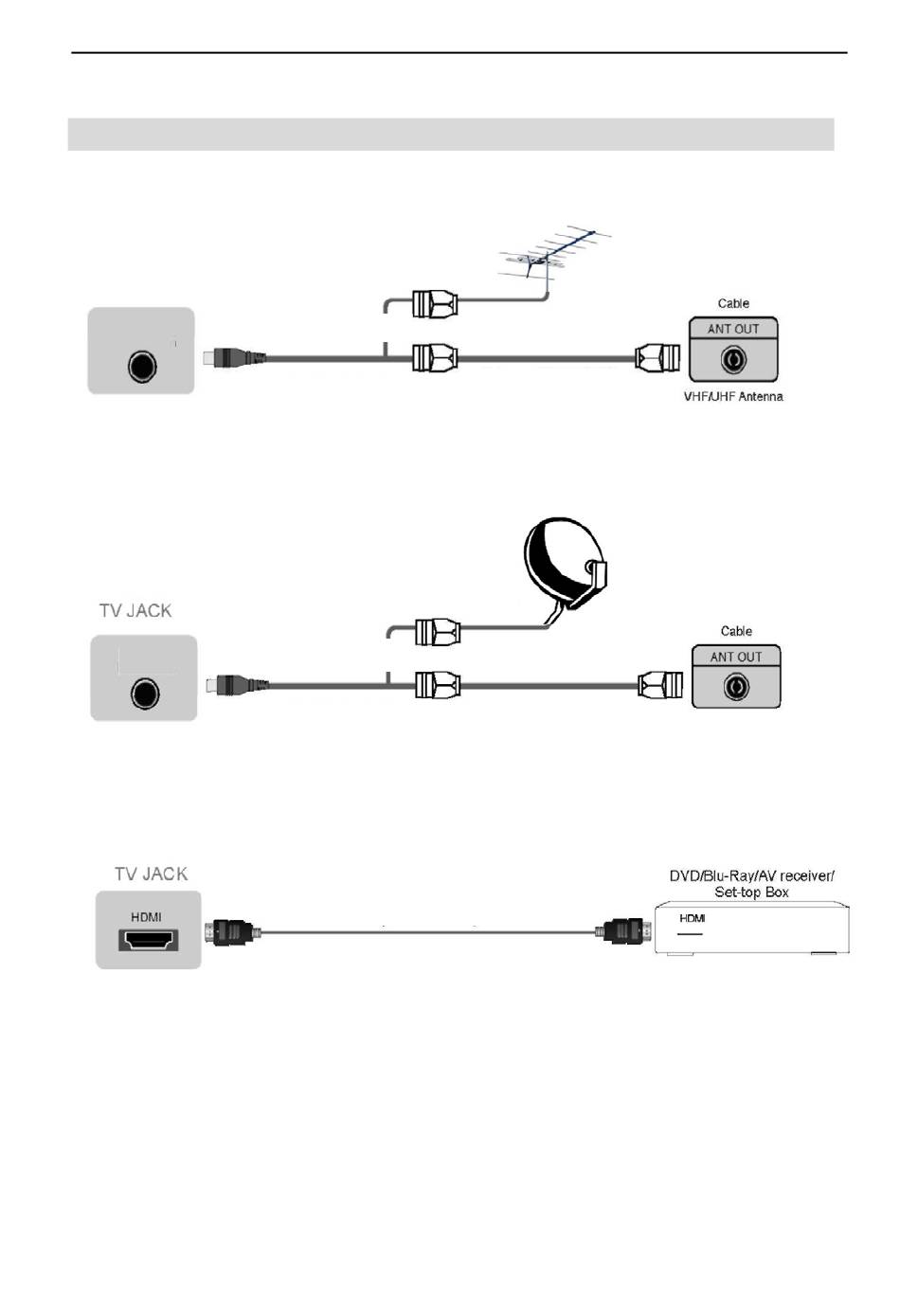 Cable
ANT OUT
VHF/UHF Antenna

TV JACK
Cable
ANT OUT

TV JACK
HDMI
DVD/Blu-Ray/AV receiver/ Set-top Box
HDMI