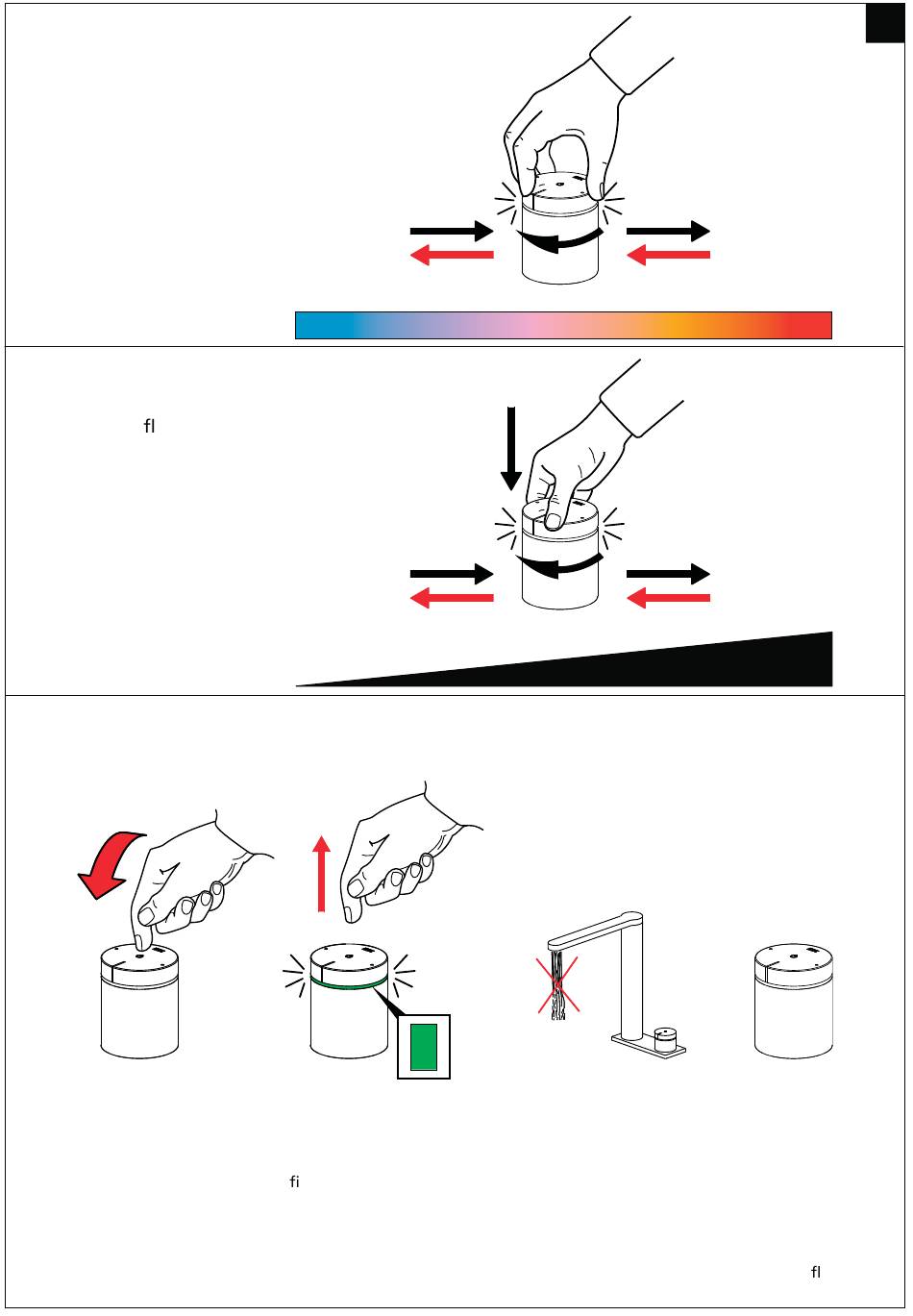 fl

fi

fl