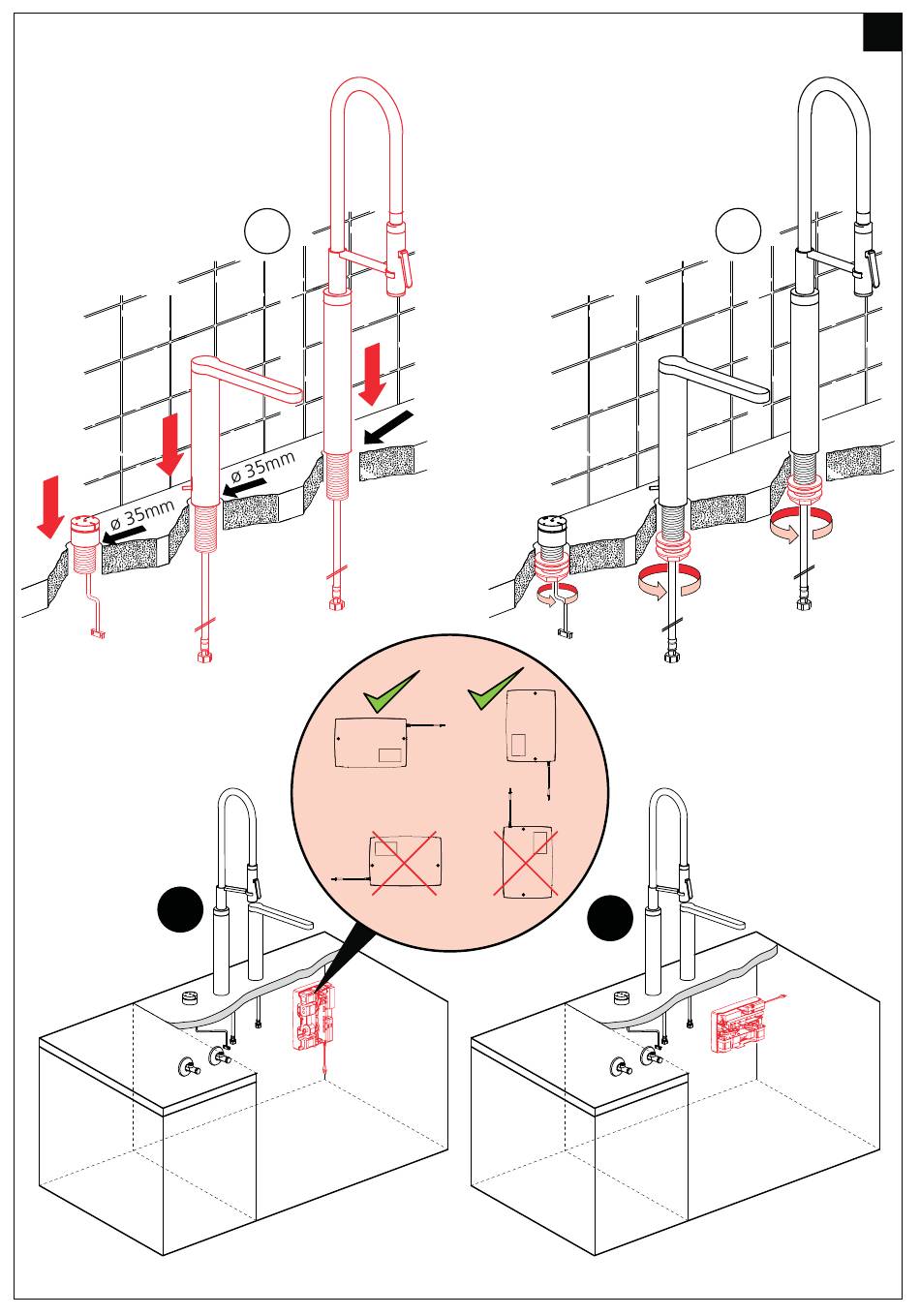 ø 35mm
ø 35mm