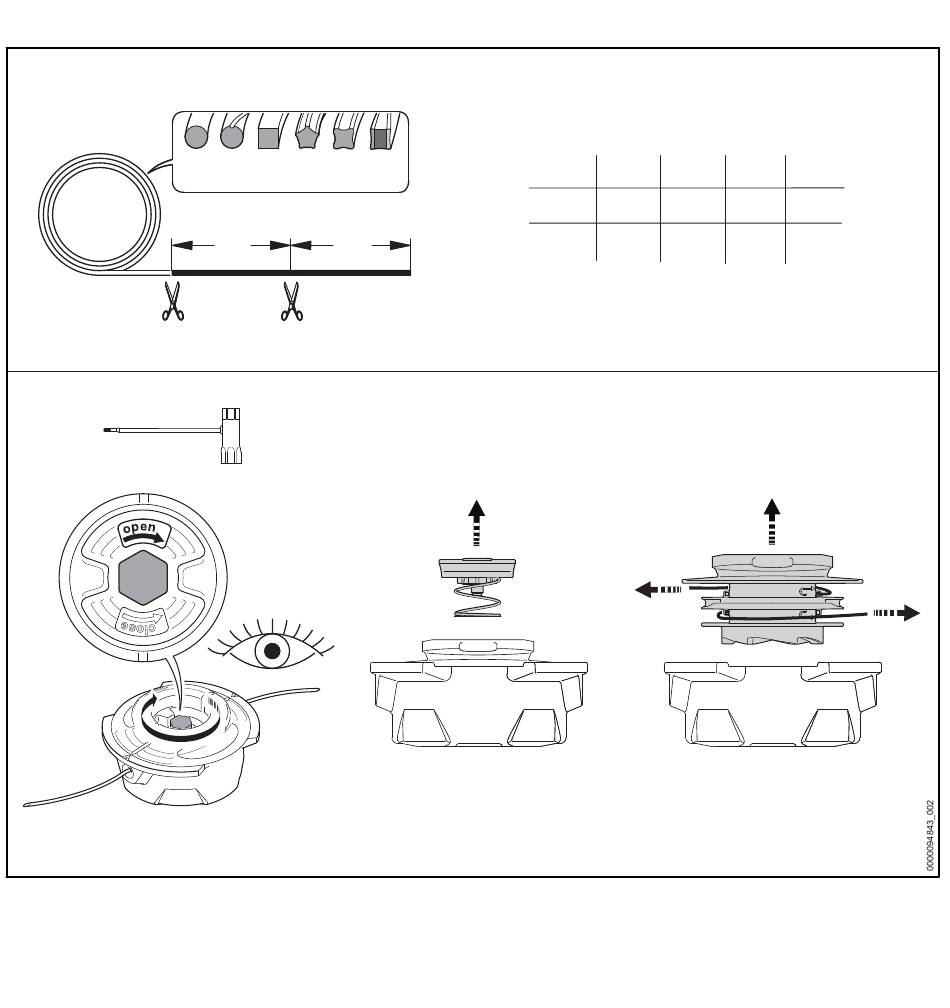 open

close

0000094843_002