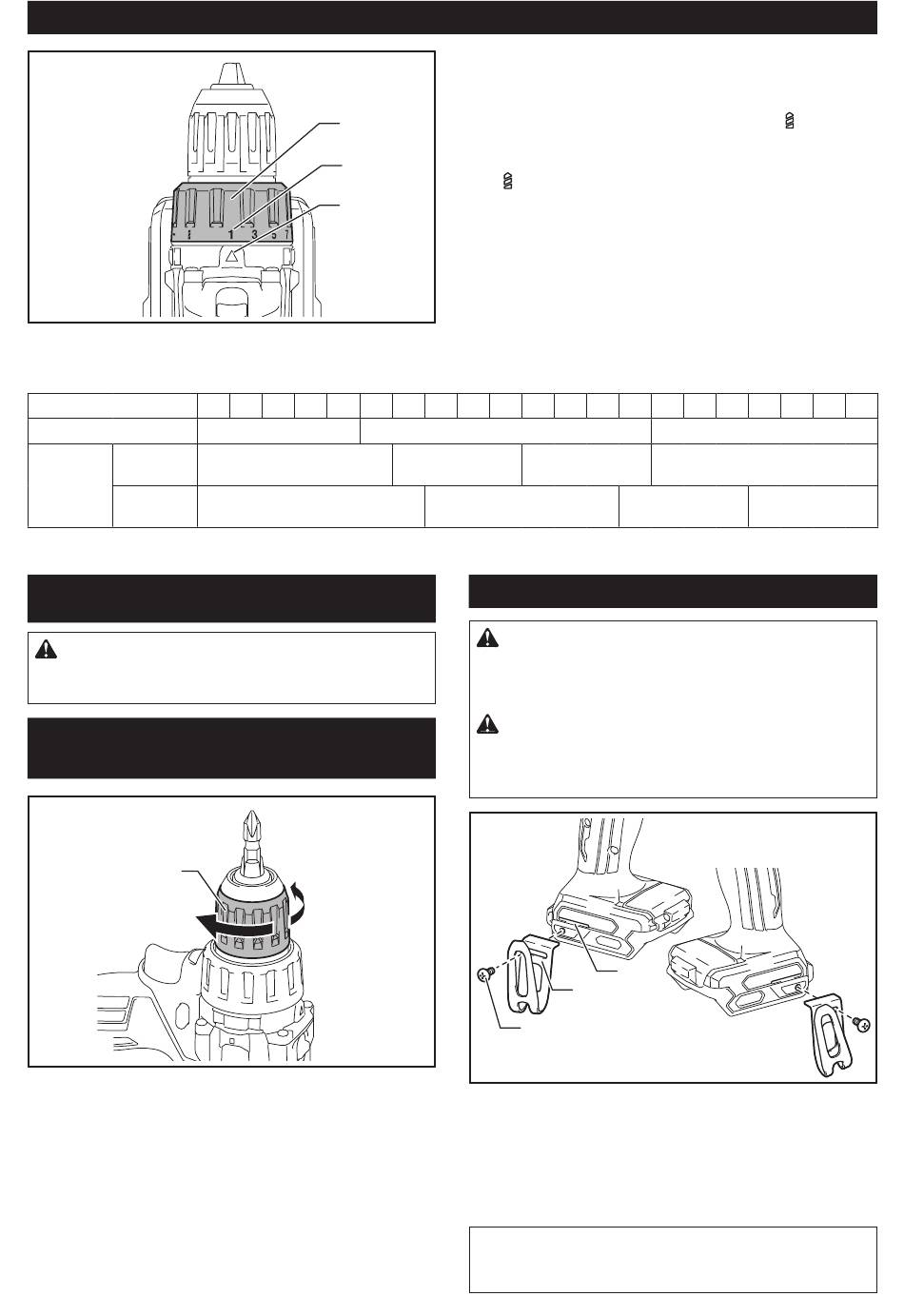 1 3 5 7