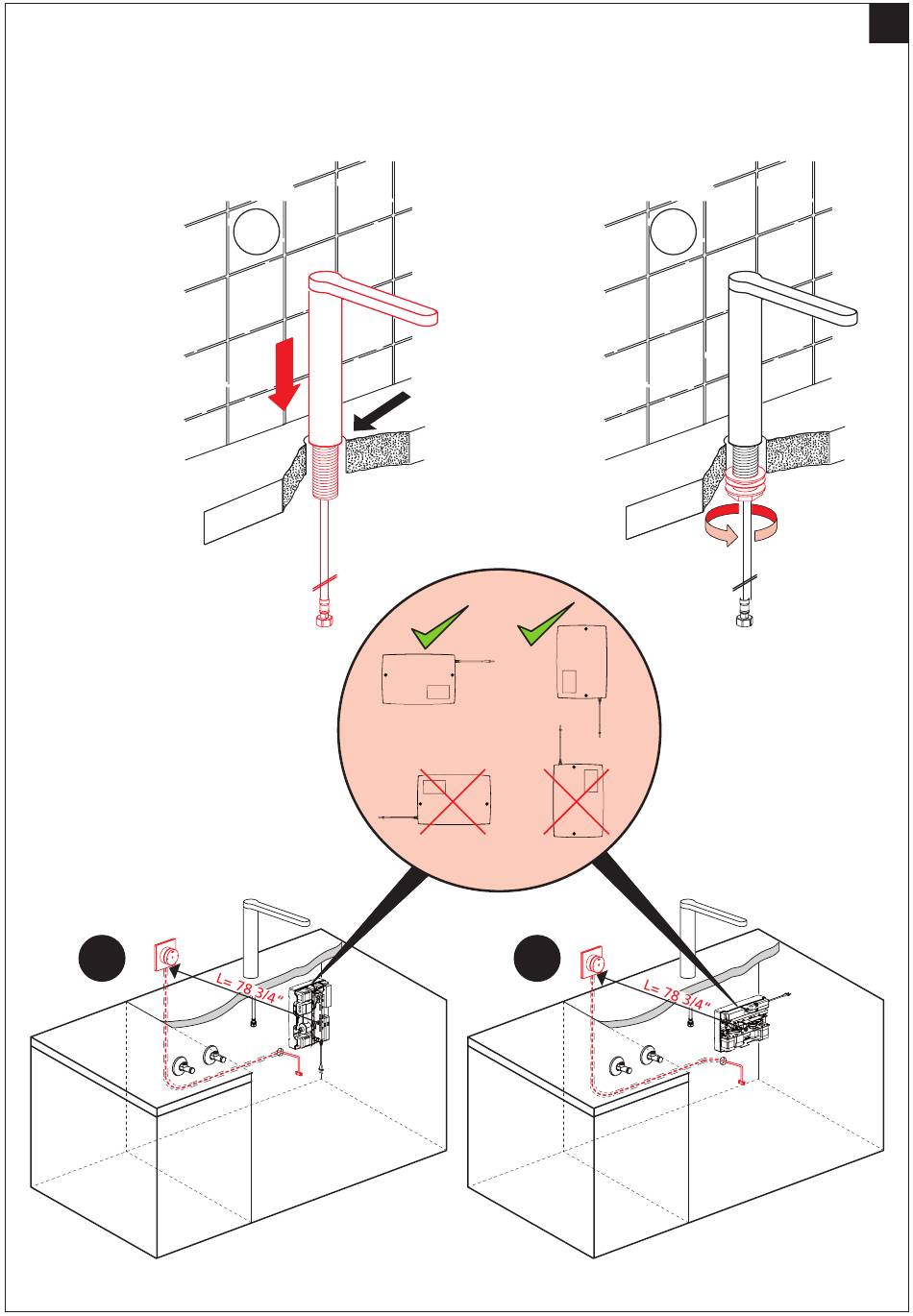 L= 78 3/4"

L= 78 3/4"