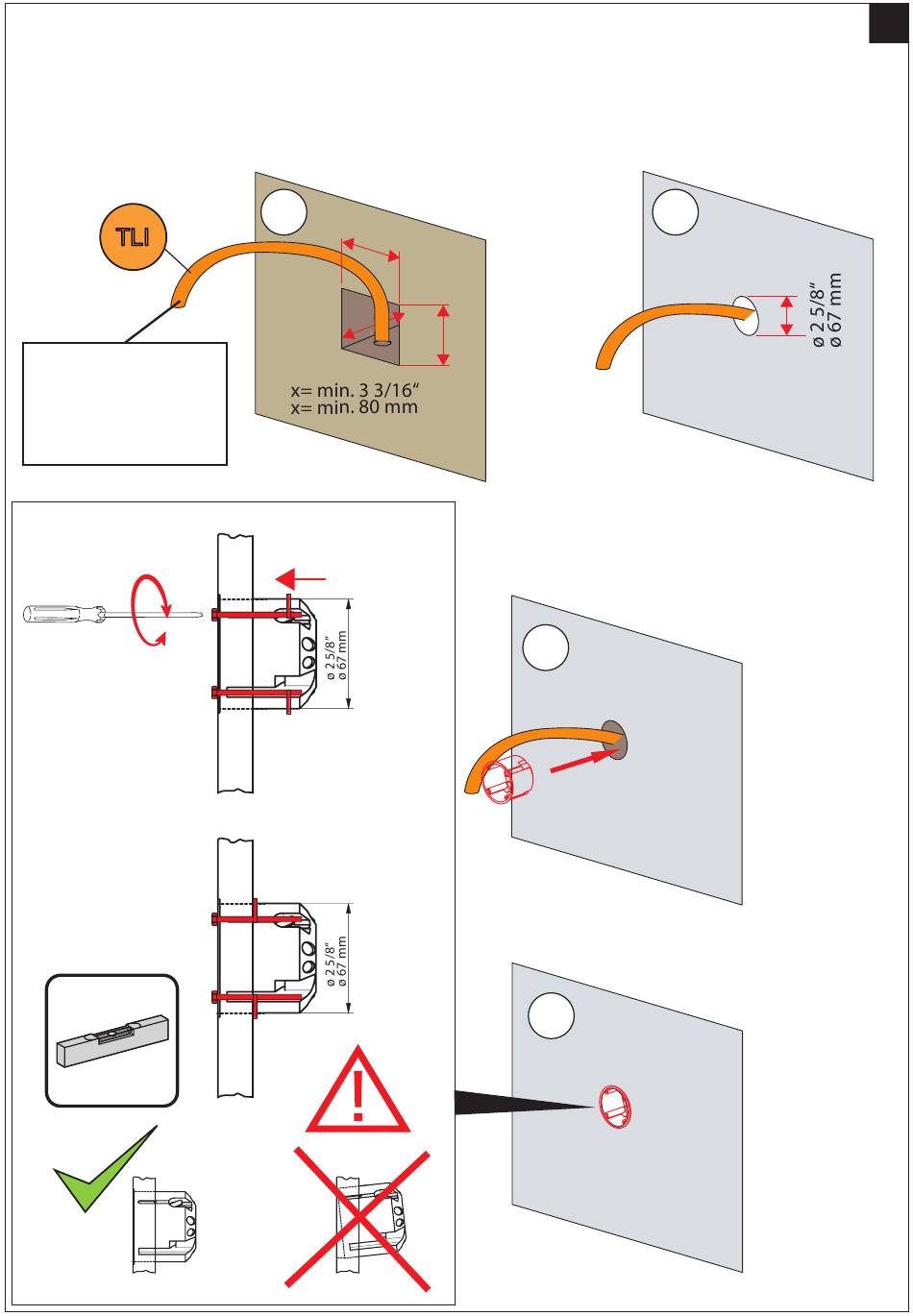 TLI

x= min. 3 3/16"
x= min. 80 mm

ø 2 5/8"
ø 67 mm

ø 2 5/8"
ø 67 mm

ø 2 5/8"
ø 67 mm