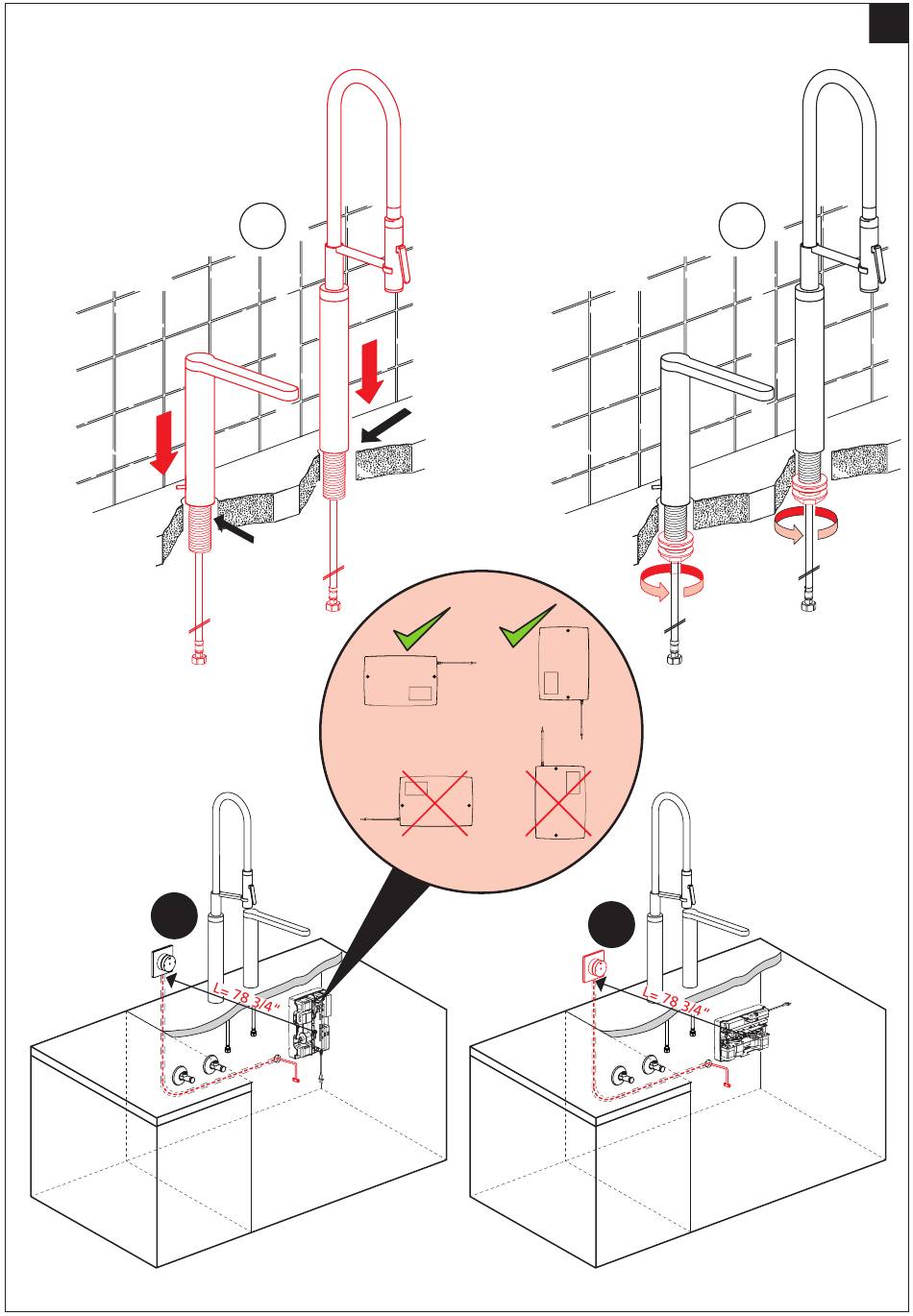 L= 78 3/4"

L= 78 3/4"