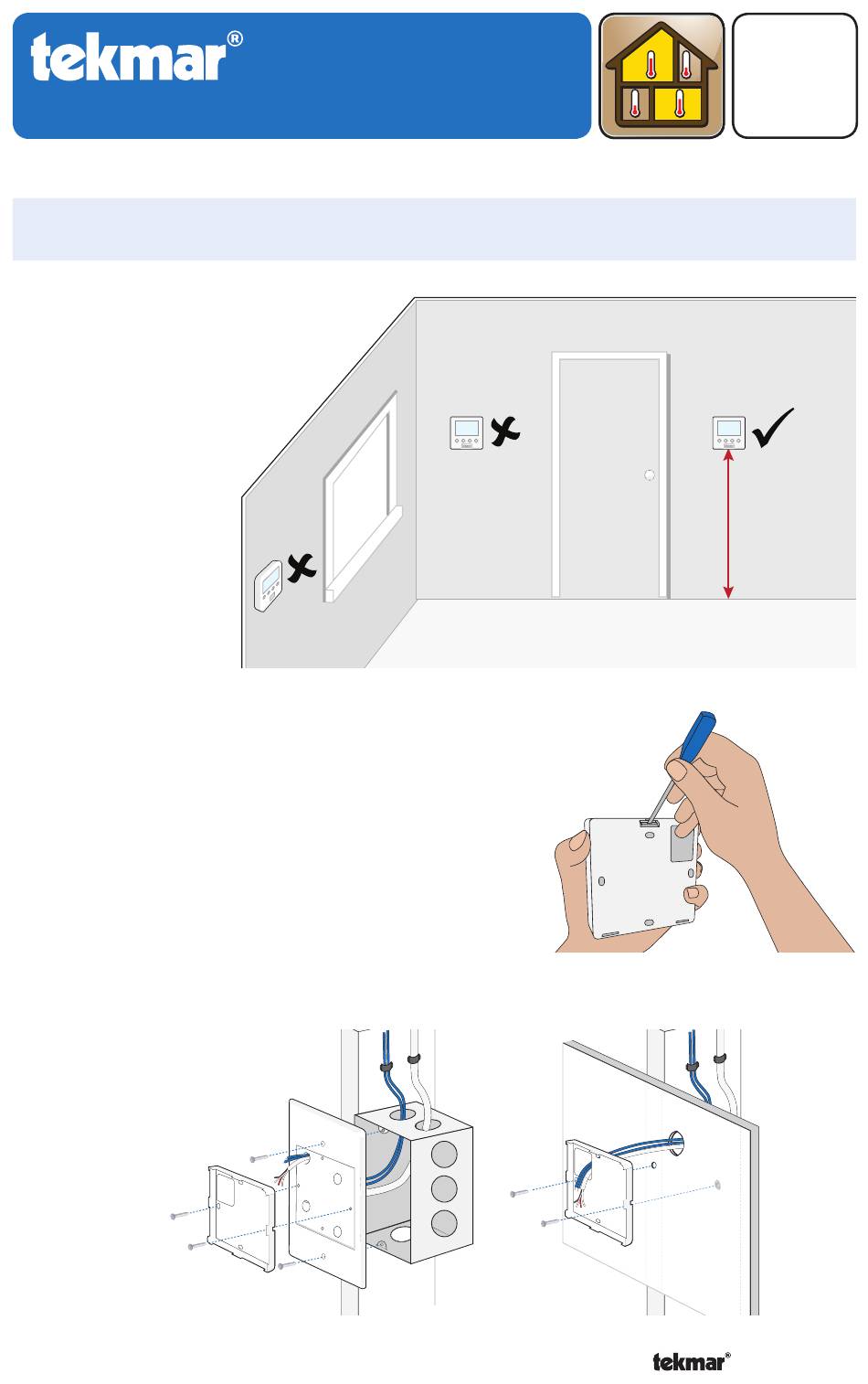 tekmar®

tekmar®