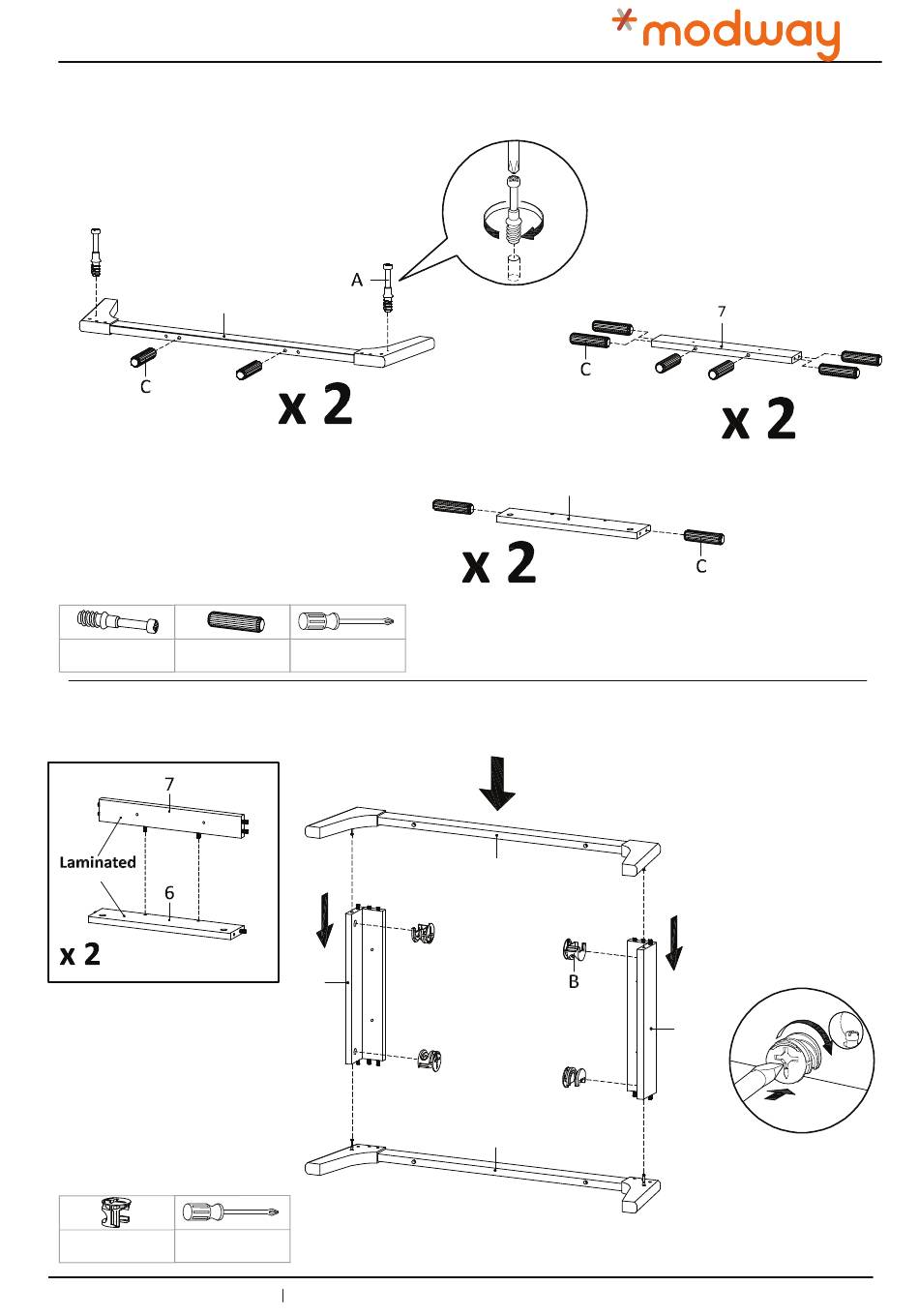 modway

A

C

x 2

7

C

x 2

x 2

C

7

Laminated

6

x 2

B