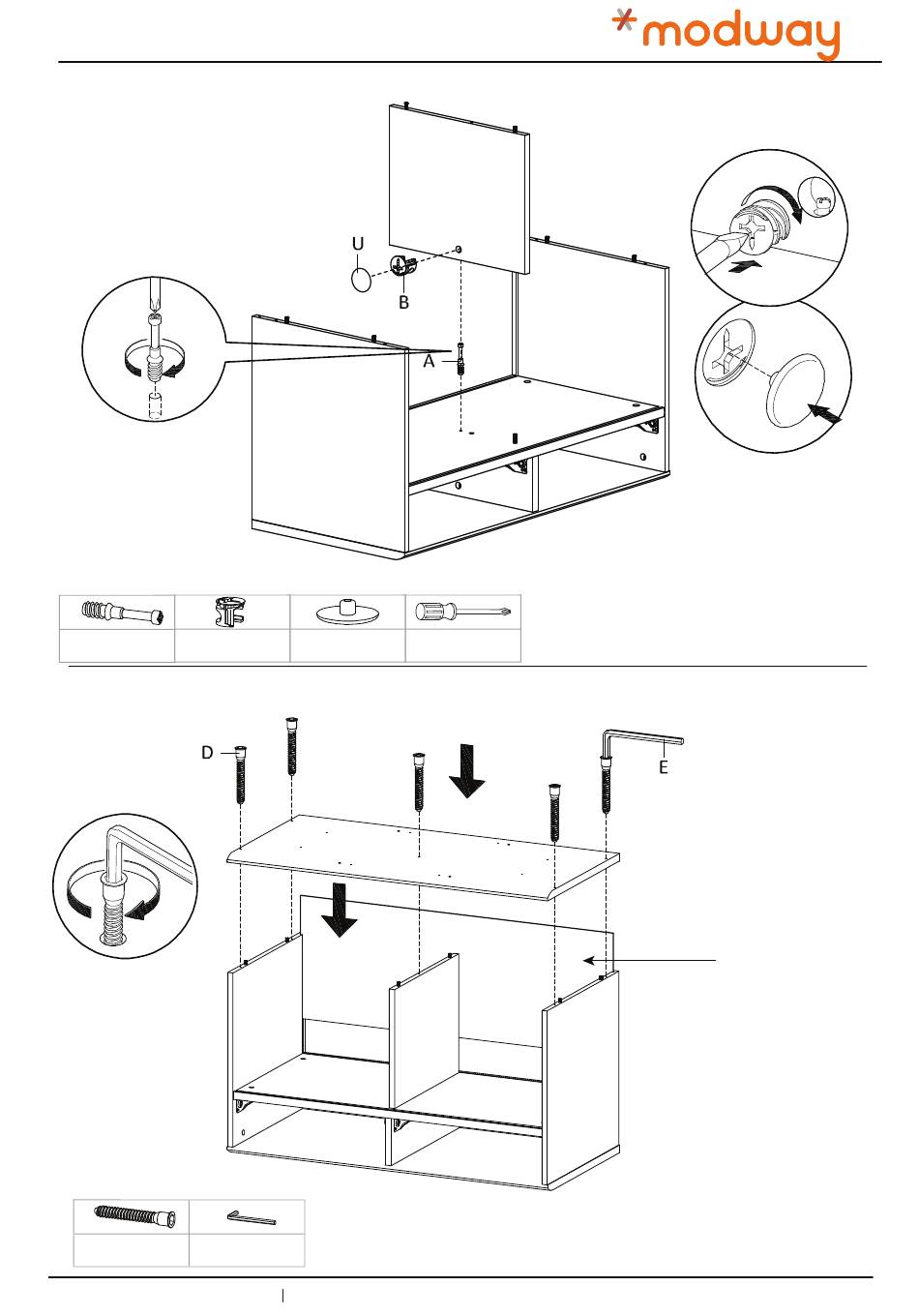 modway

U
B
A

D
E