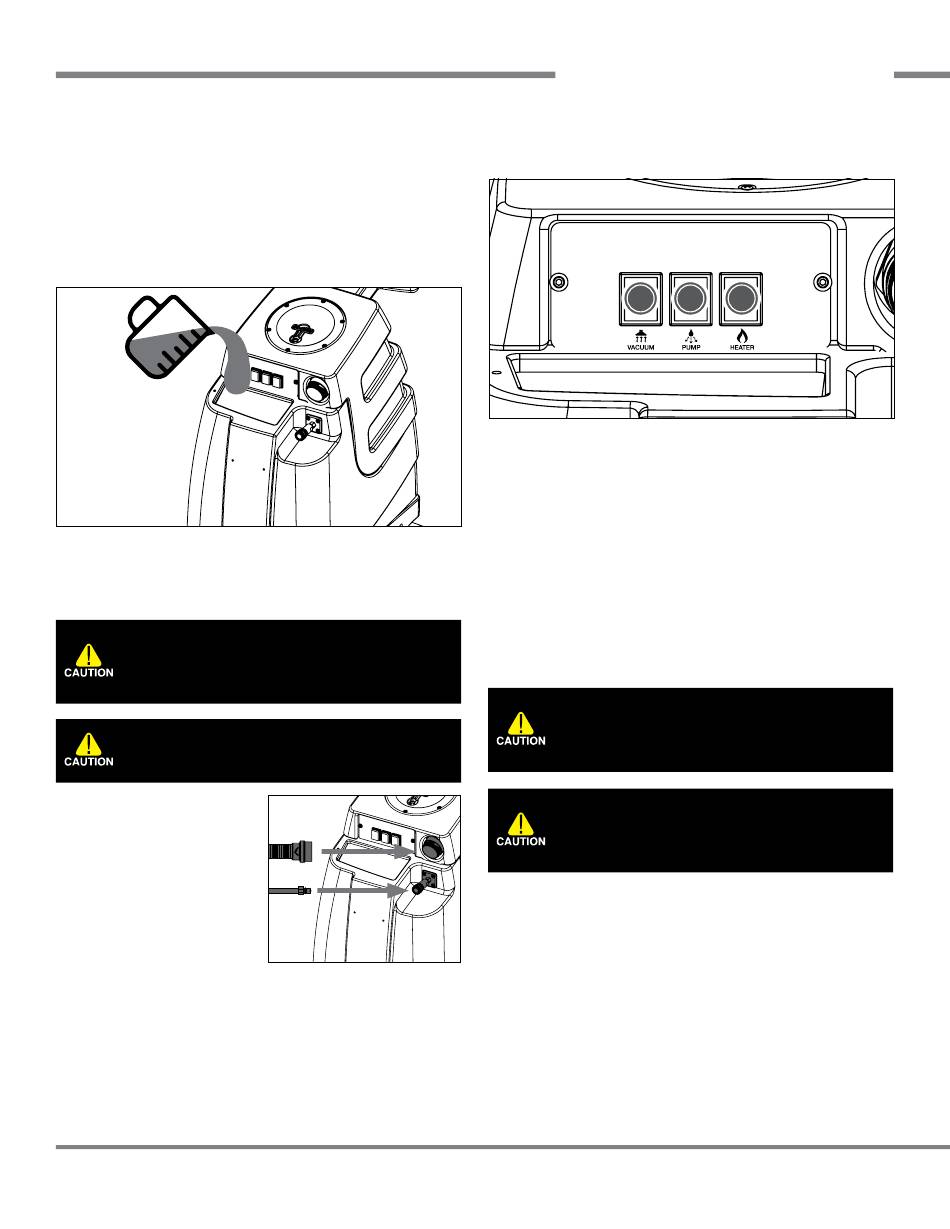 VACUUM
PUMP
HEATER

CAUTION

CAUTION

CAUTION

CAUTION