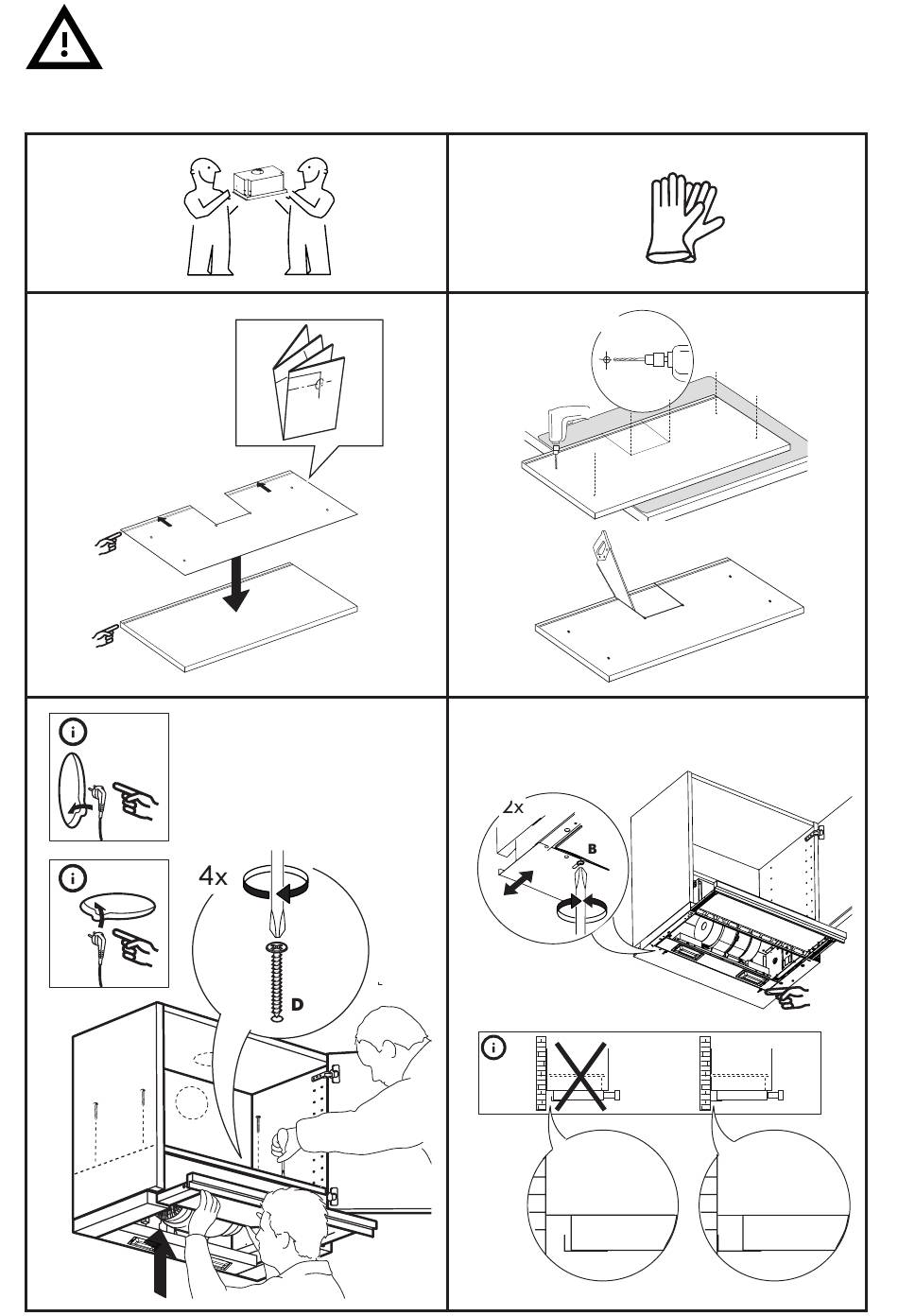 4x

D

2x

B