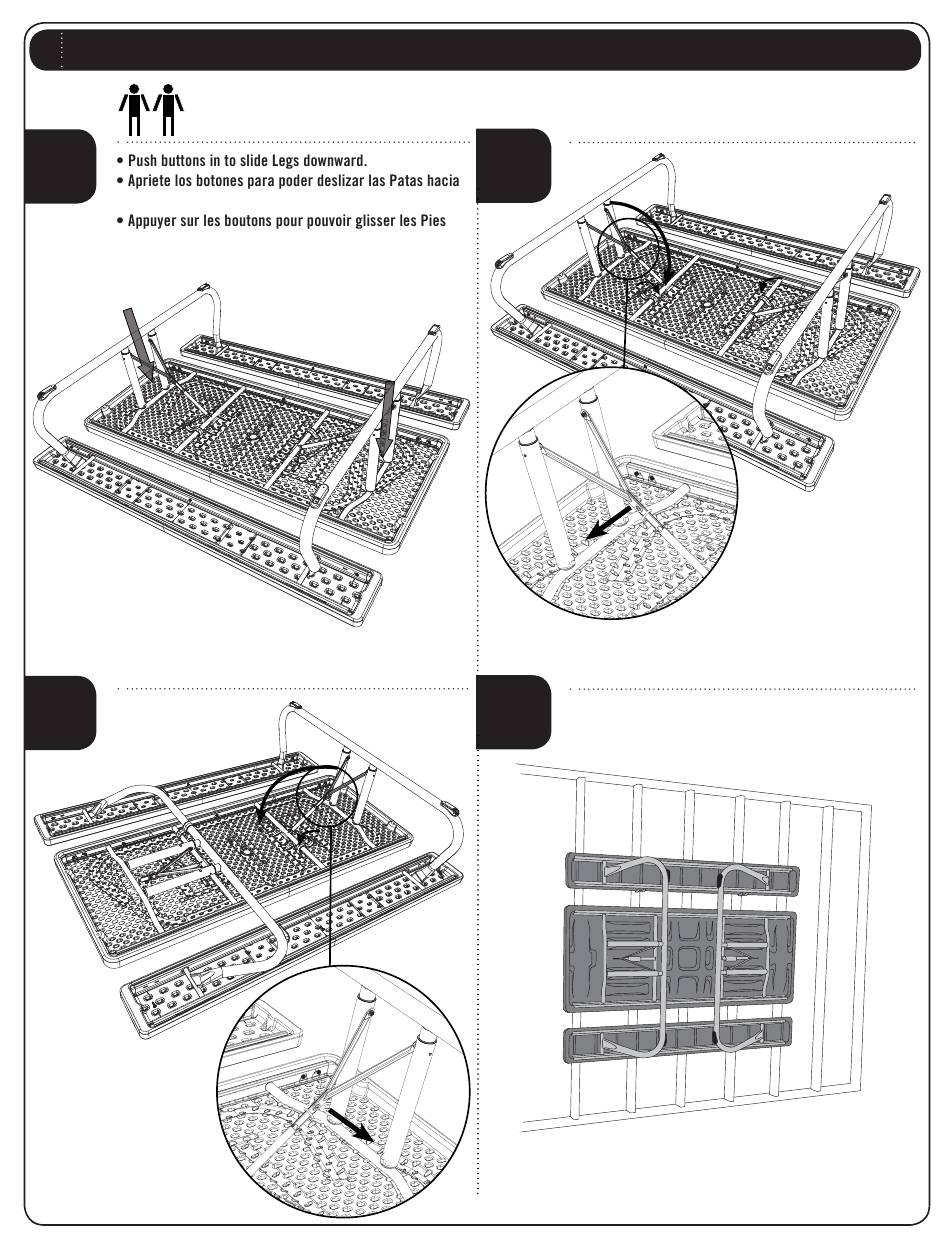 • Push buttons in to slide Legs downward.
• Apriete los botones para poder deslizar las Patas hacia

• Appuyer sur les boutons pour pouvoir glisser les Pies