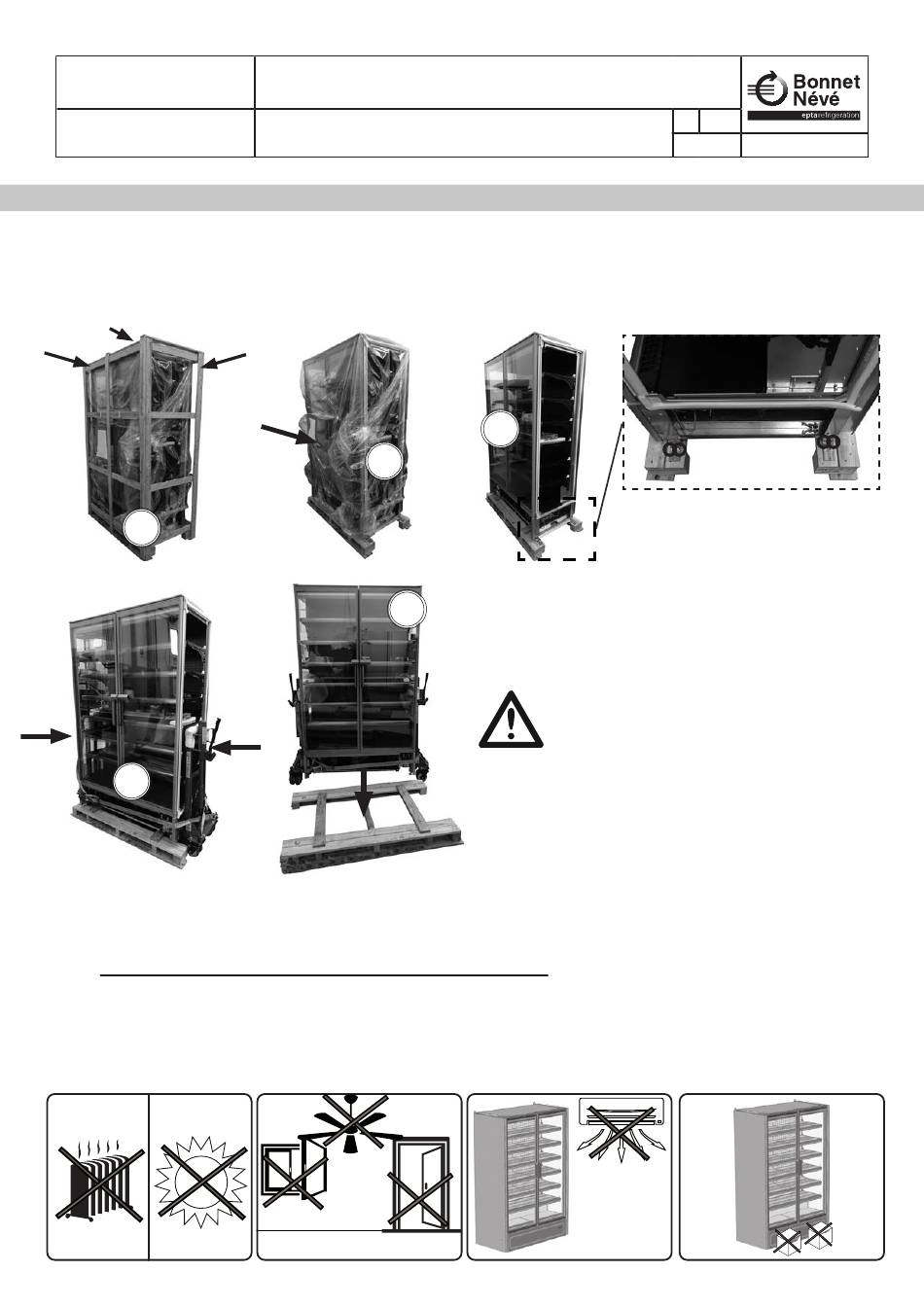 Bonnet Névé
eptarefrigeration