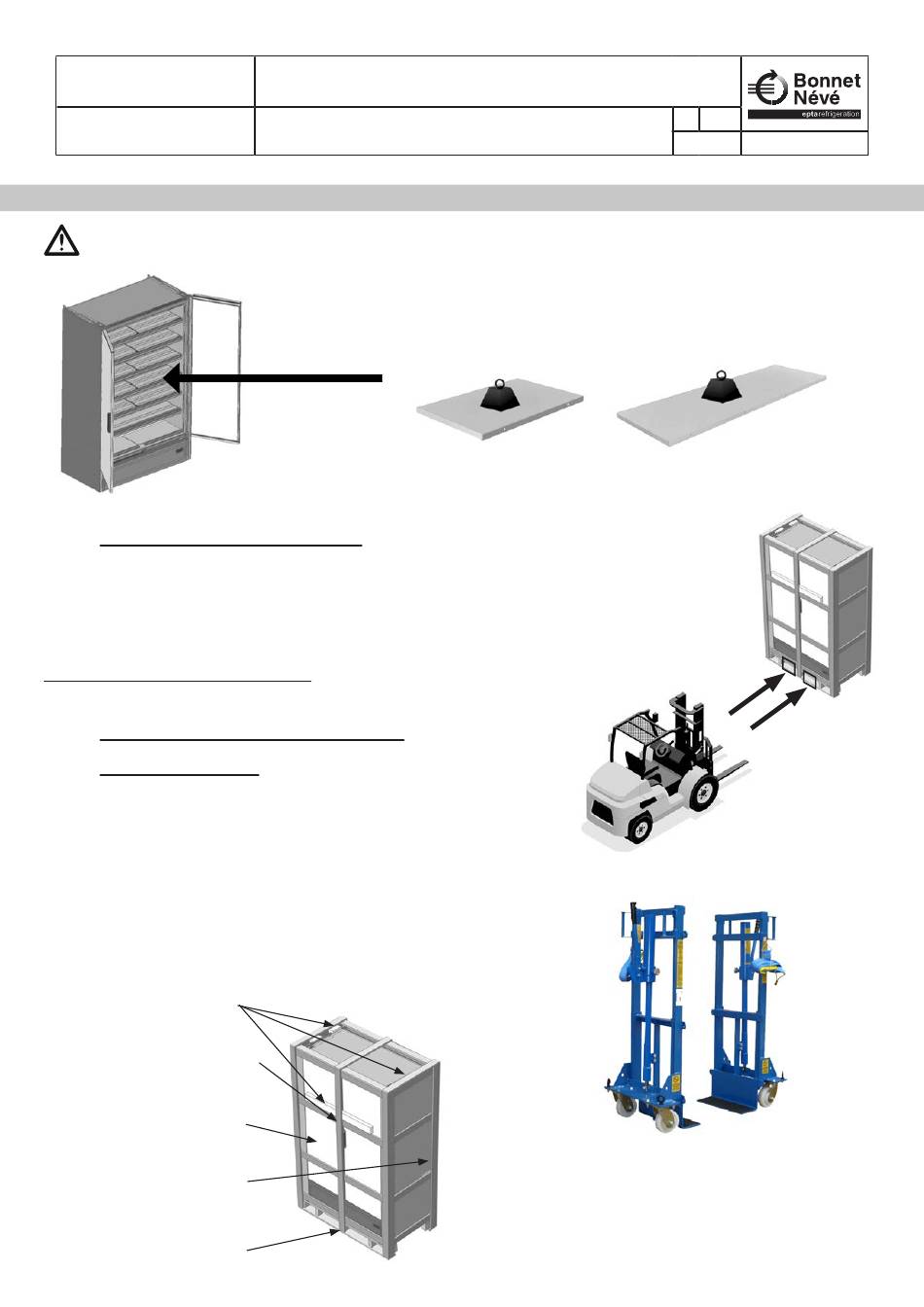 Bonnet Névé
eptarefrigeration