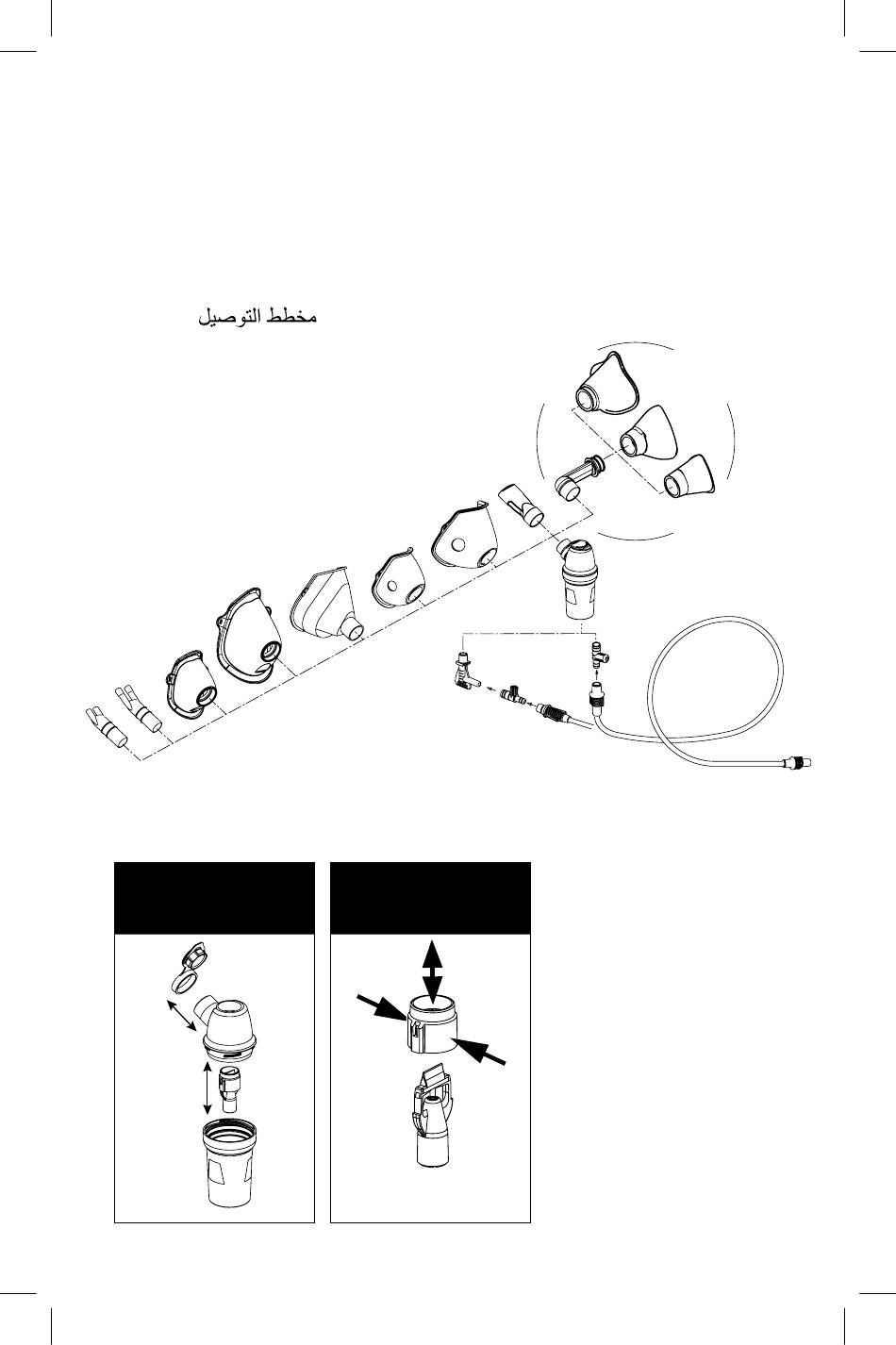 مخطط التوصيل