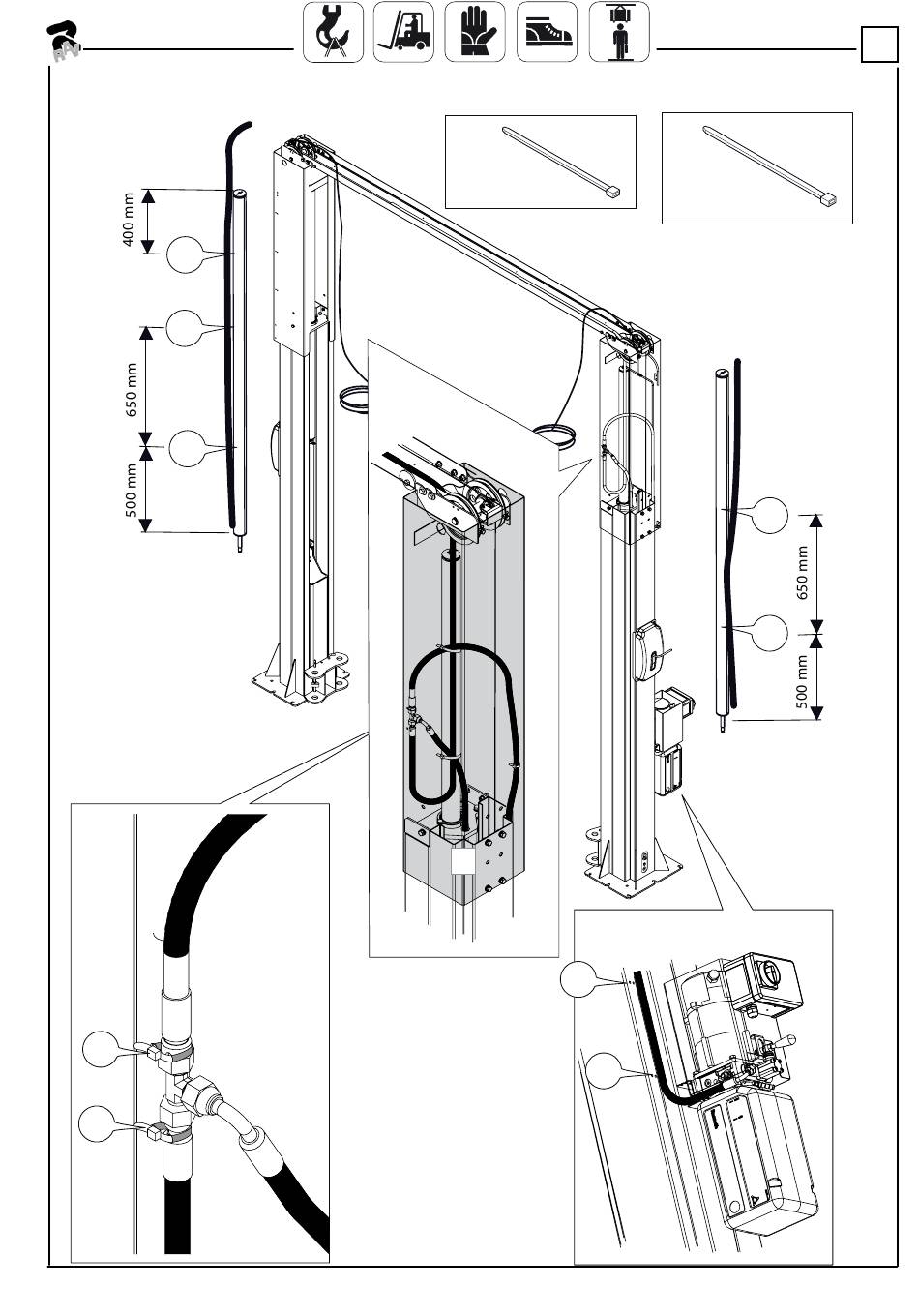 400 mm
650 mm
500 mm
650 mm
500 mm