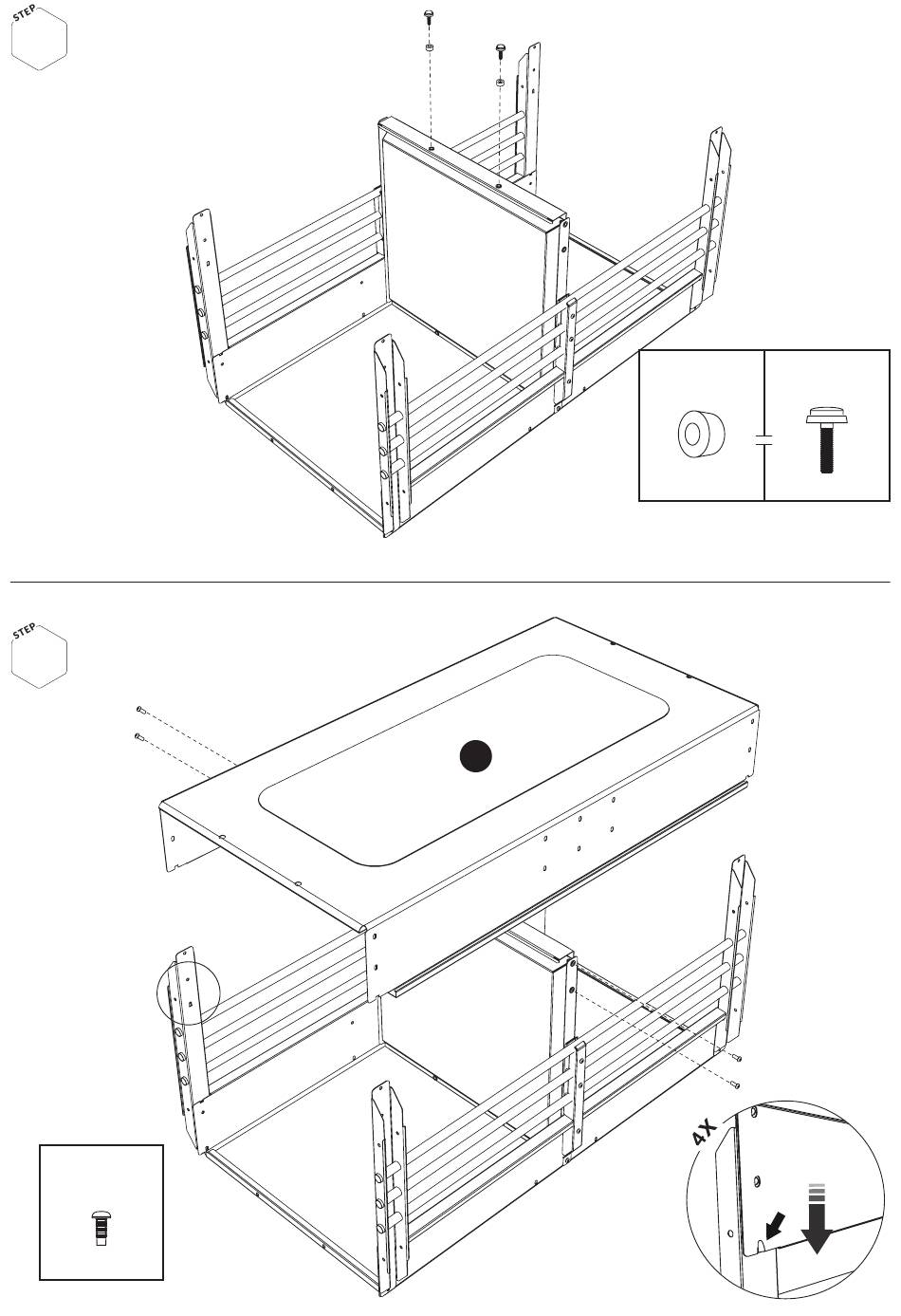 STEP

STEP

4X