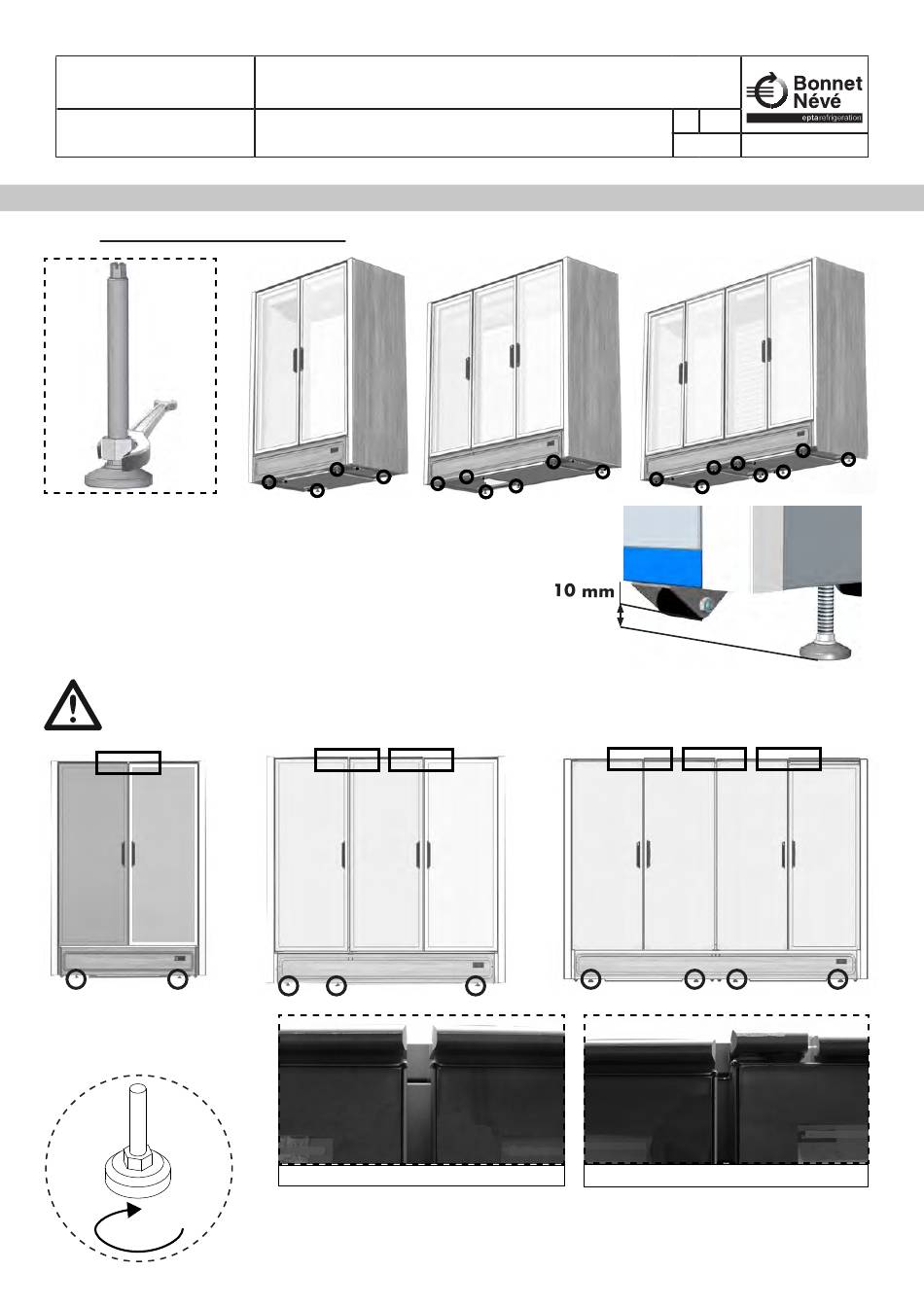 Bonnet Névé
eptarefrigeration

10 mm