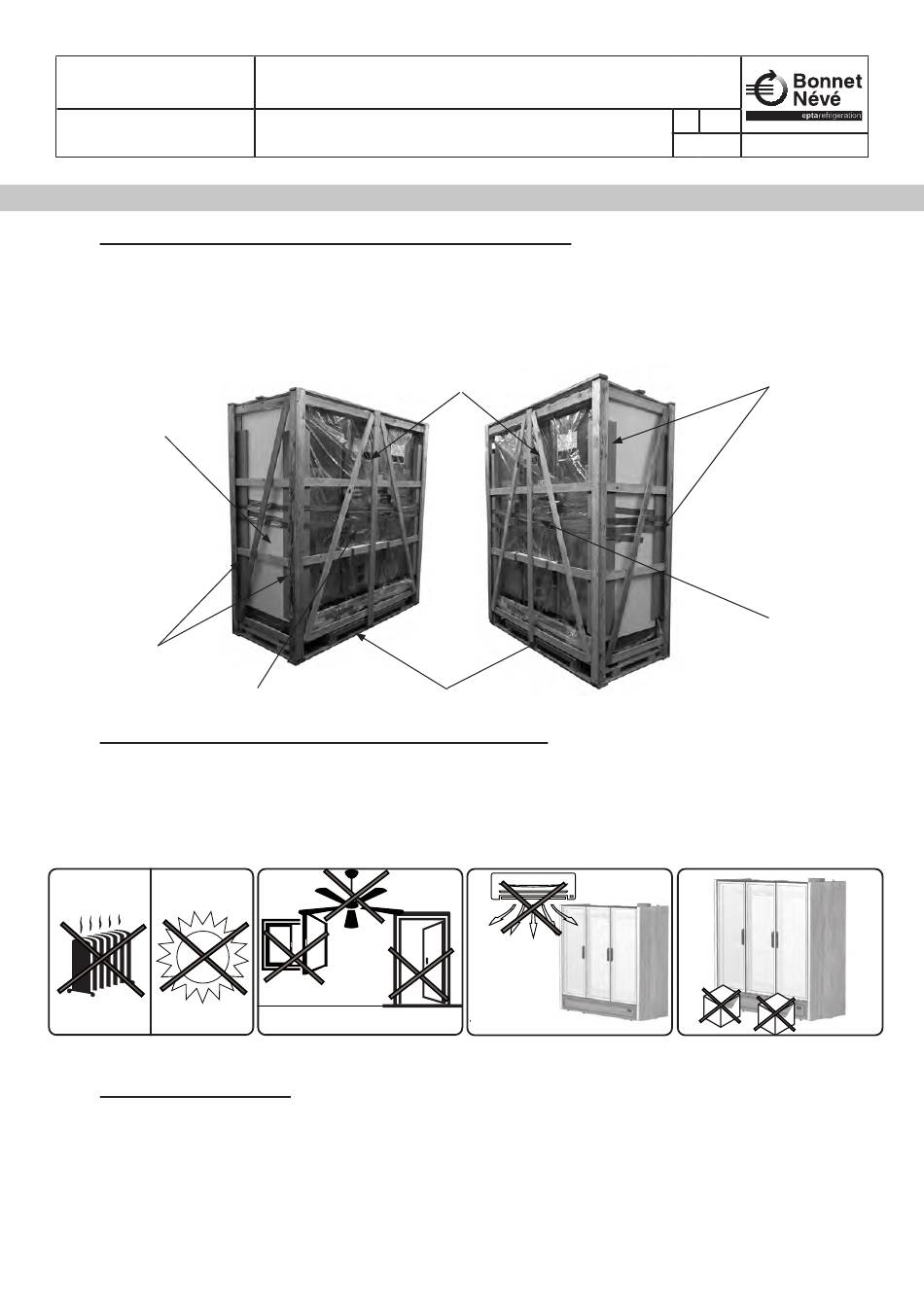 Bonnet Névé
eptarefrigeration