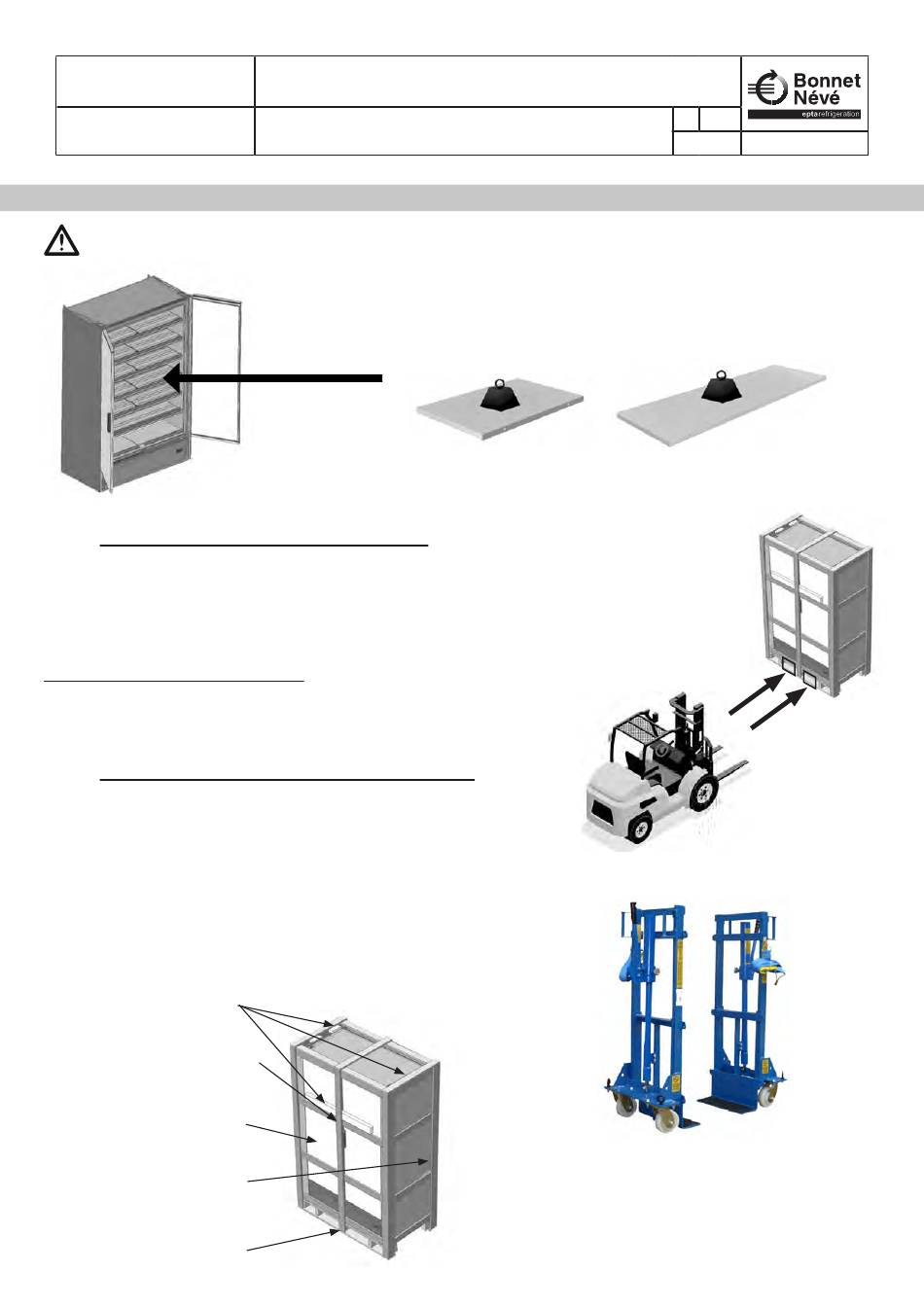 Bonnet Névé
eptarefrigeration