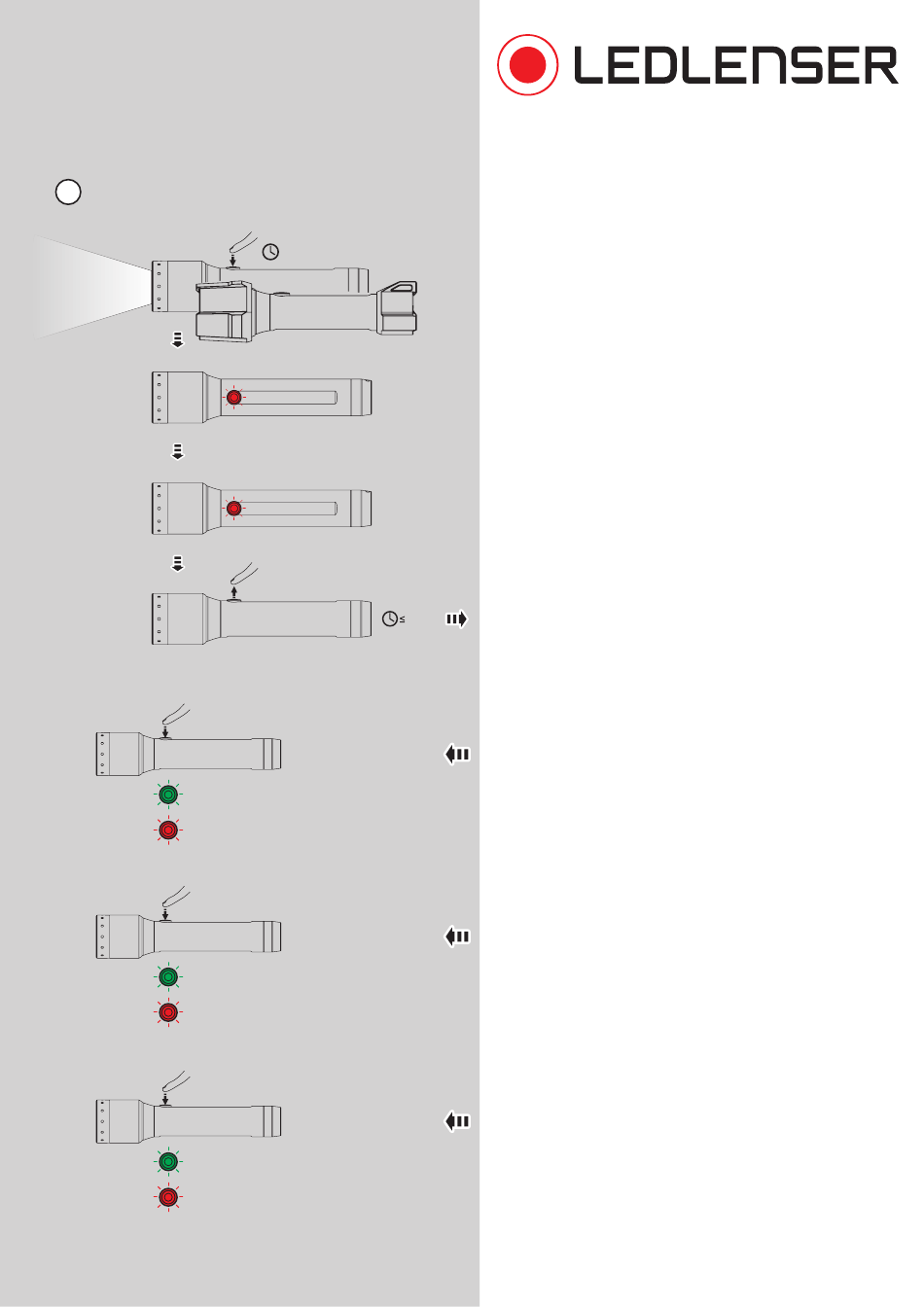 LEDLENSER