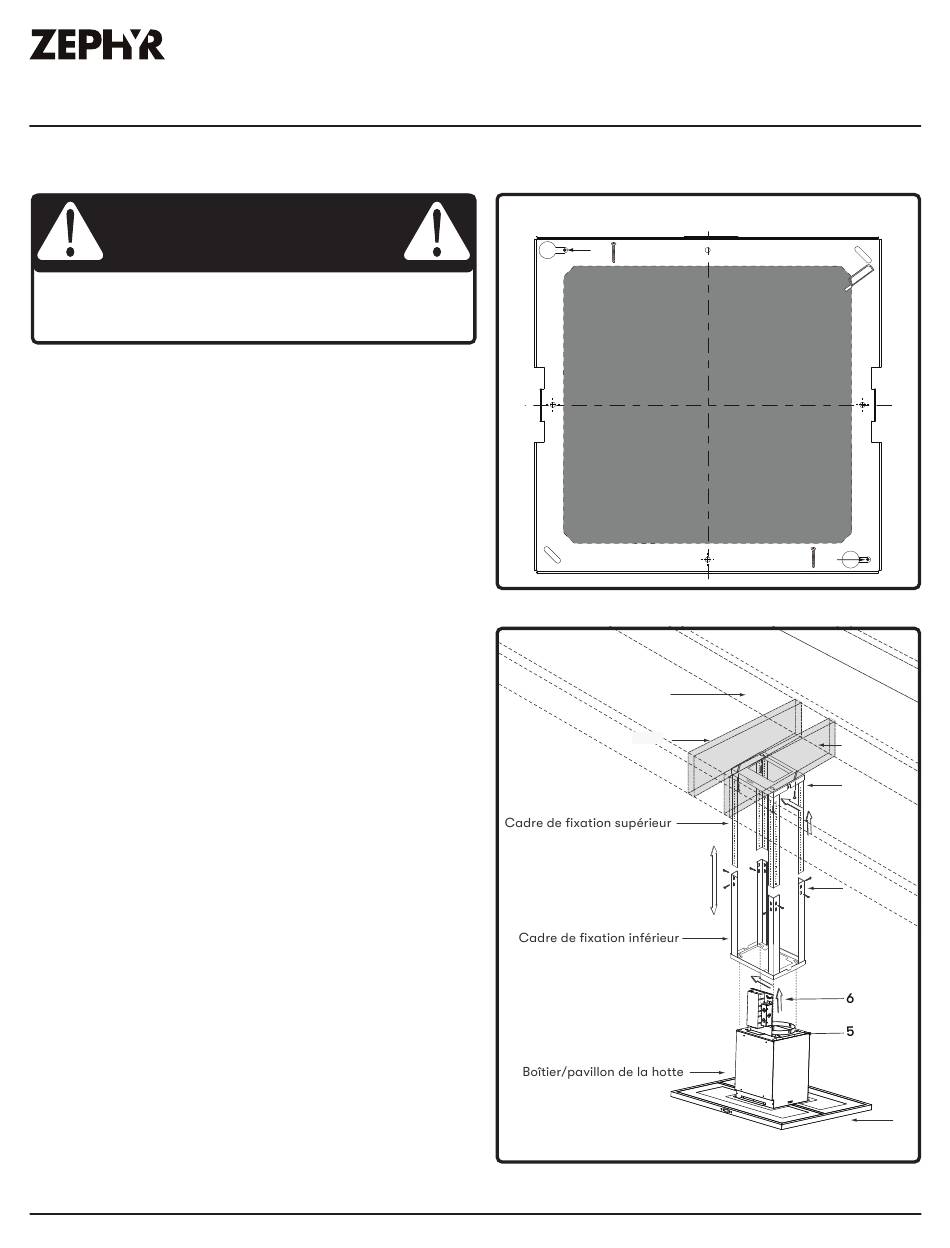 ZEPHYR

Cadre de fixation supérieur

Cadre de fixation inférieur

6

5

Boîtier/pavillon de la hotte