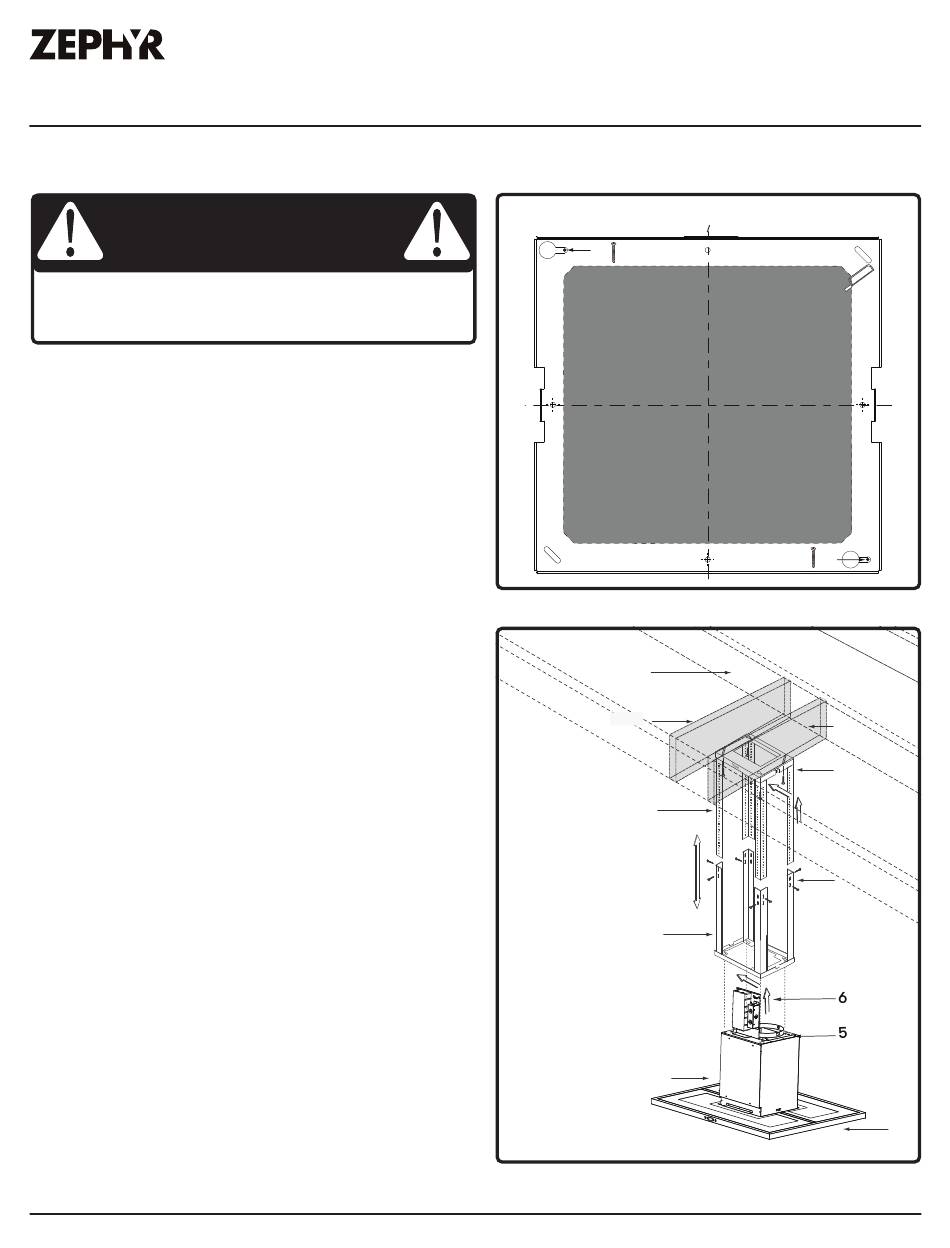 ZEPHYR

6

5