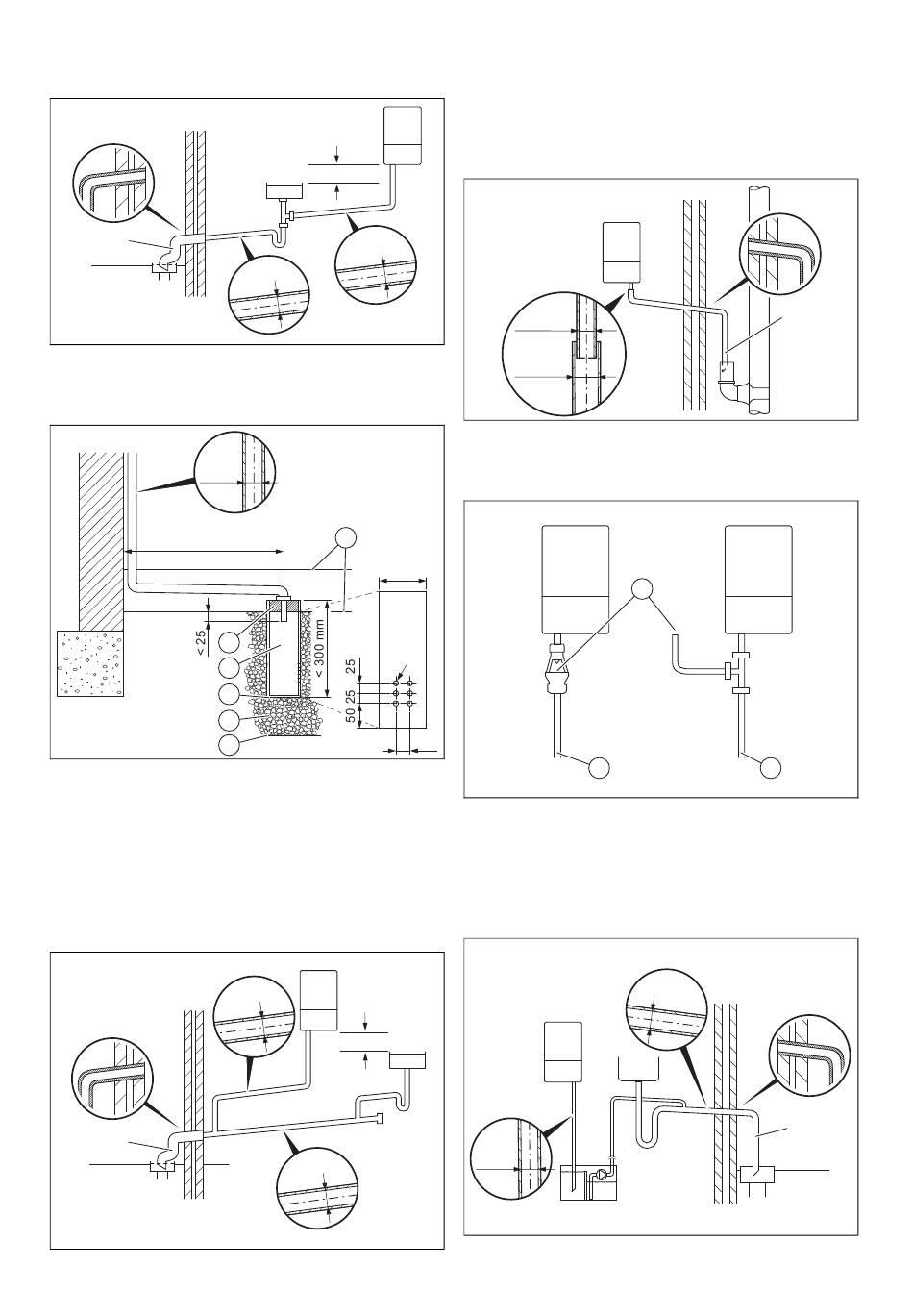 < 25

< 300 mm

25

50 25