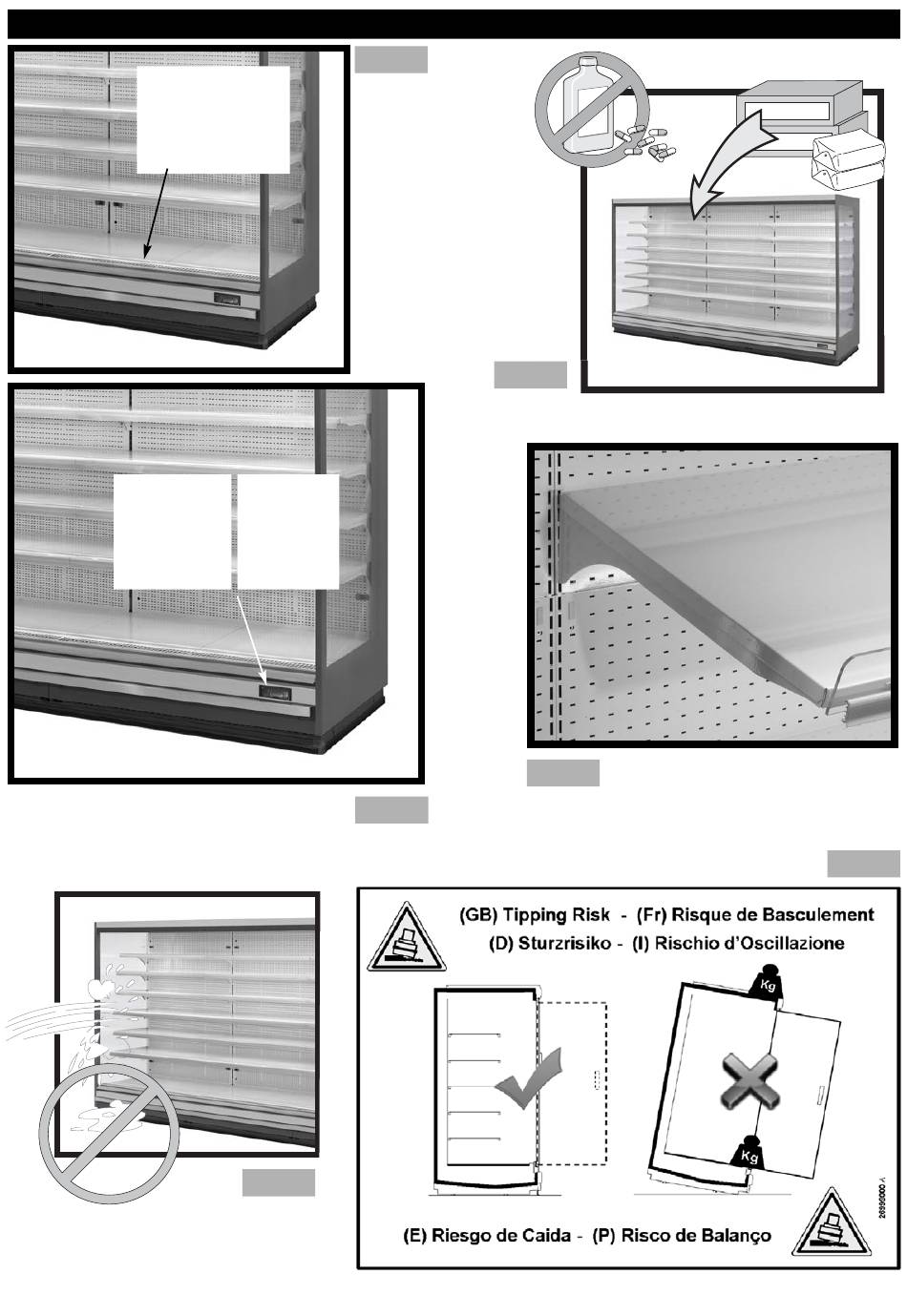 (GB) Tipping Risk - (Fr) Risque de Basculement
(D) Sturzrisiko - (I) Rischio d'Oscillazione

Kg

Kg

26990000 A

(E) Riesgo de Caida - (P) Risco de Balanço