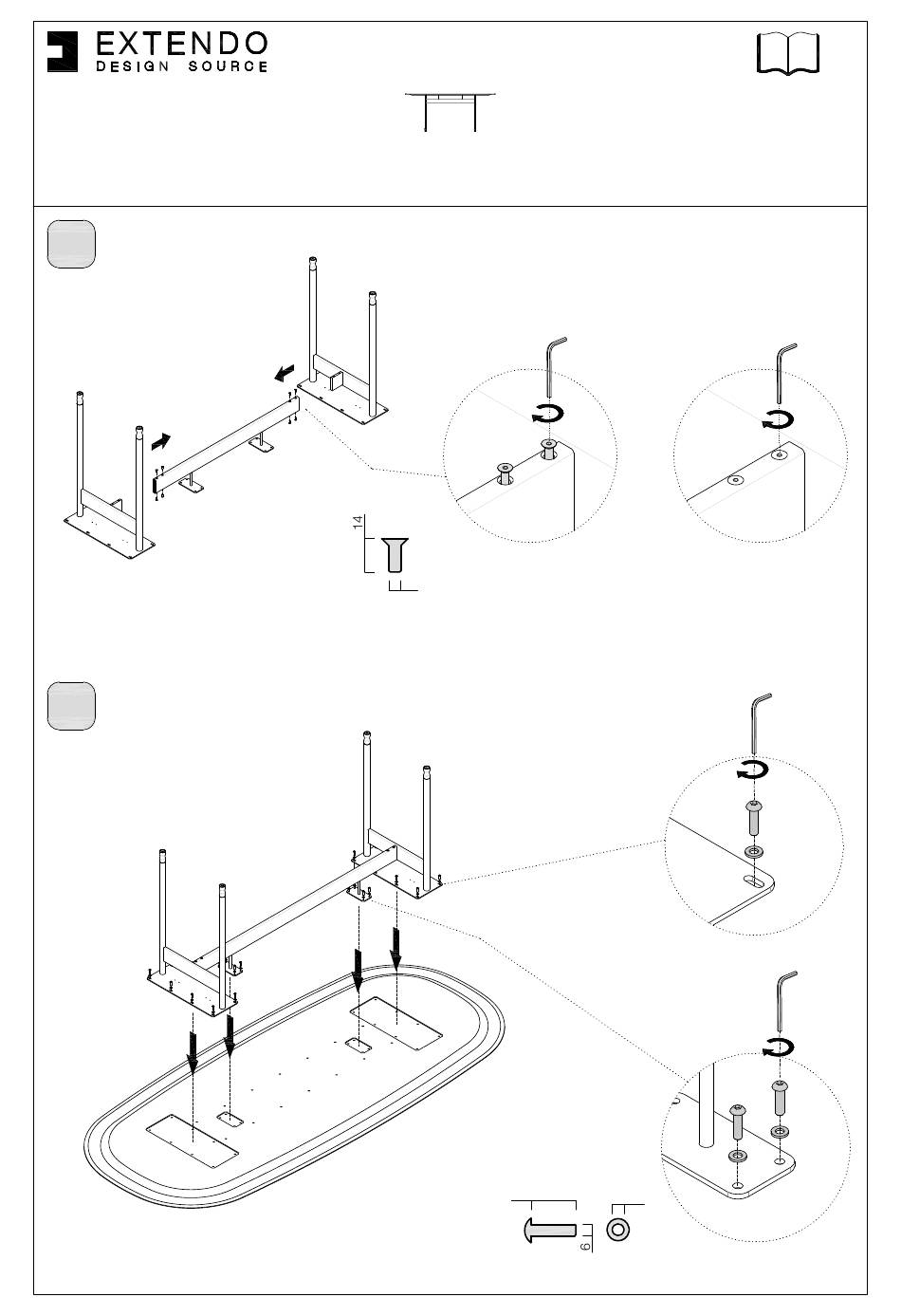 EXTENDO
DESIGN SOURCE

14

6