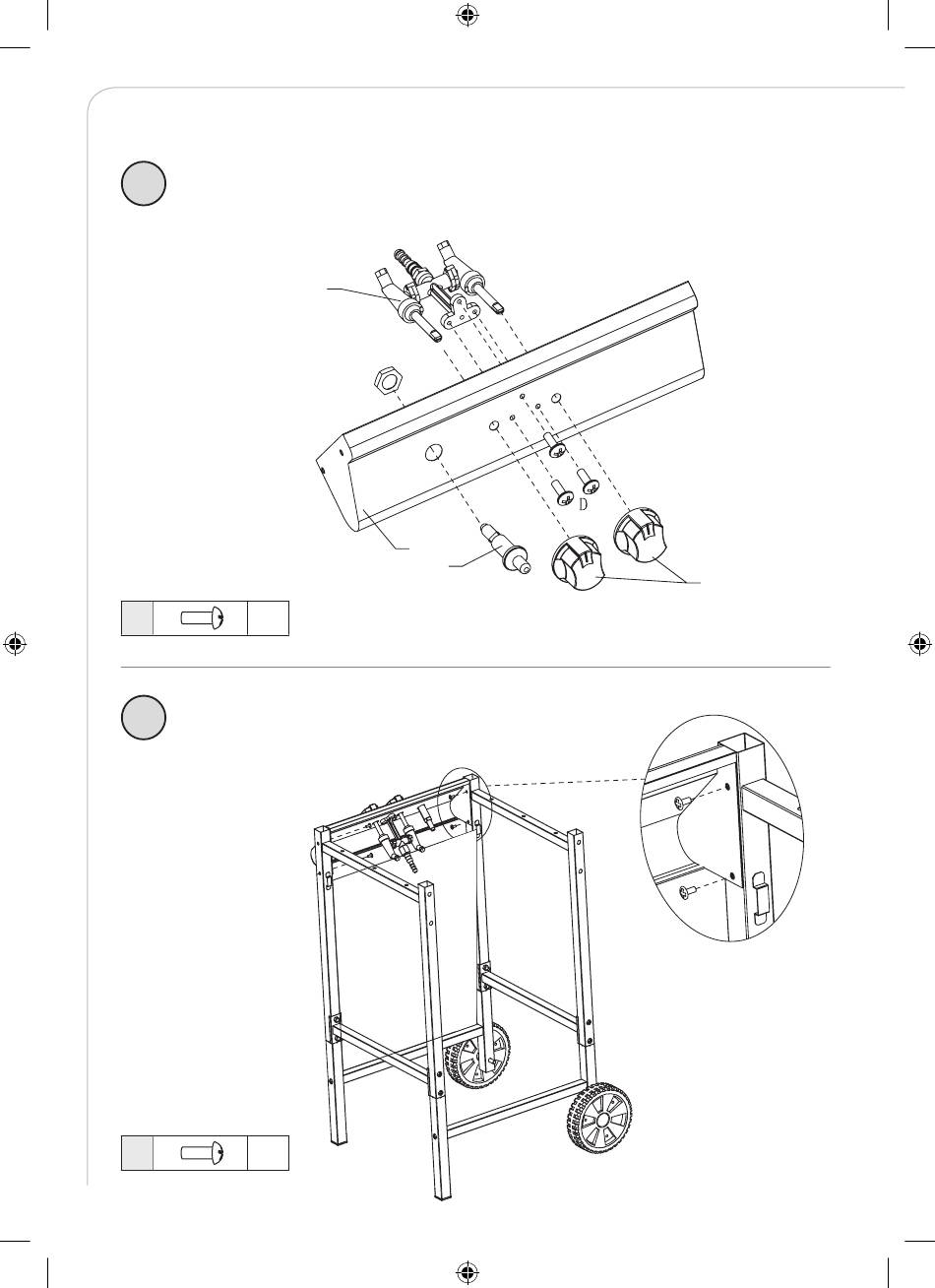 D