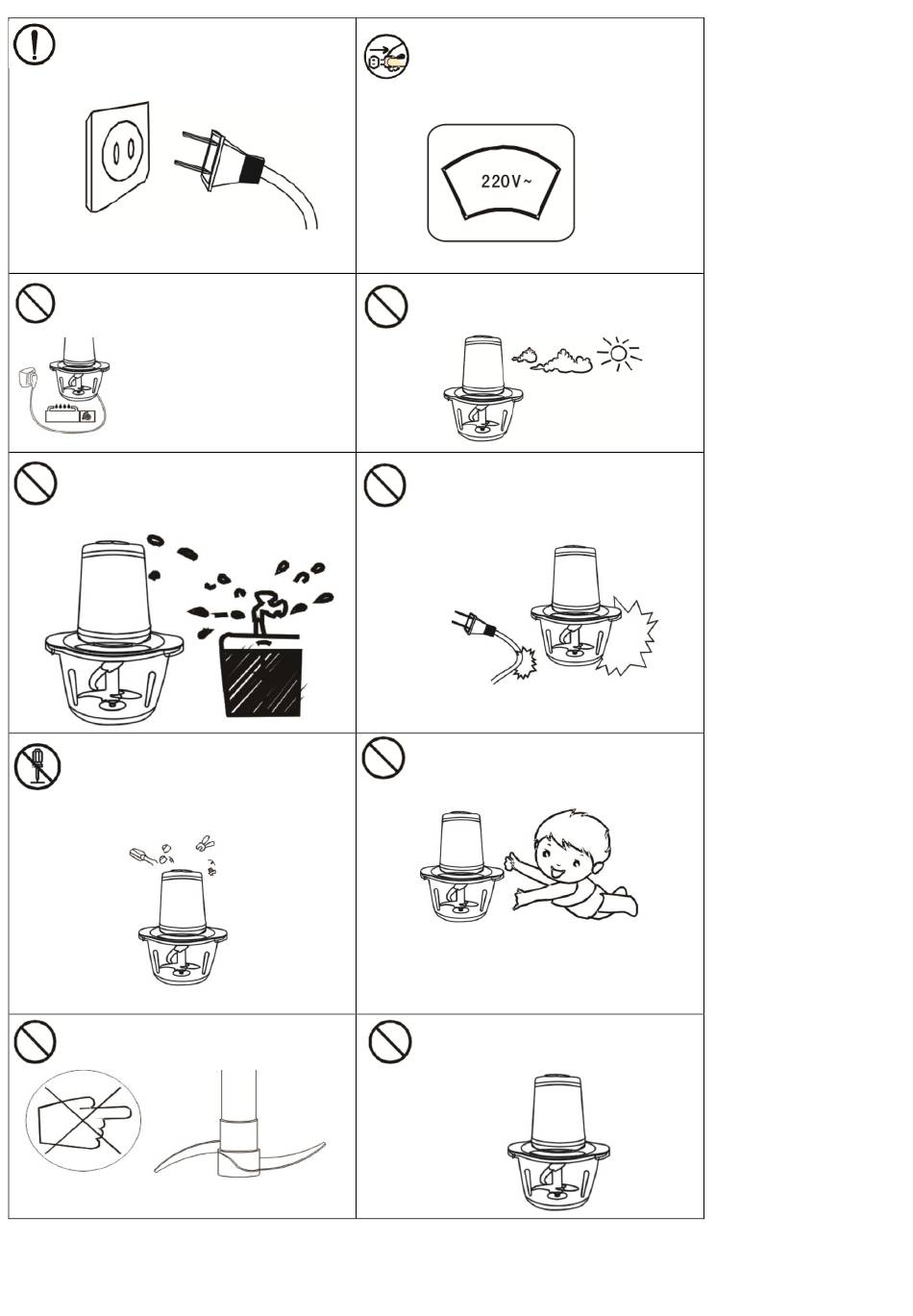 220V~