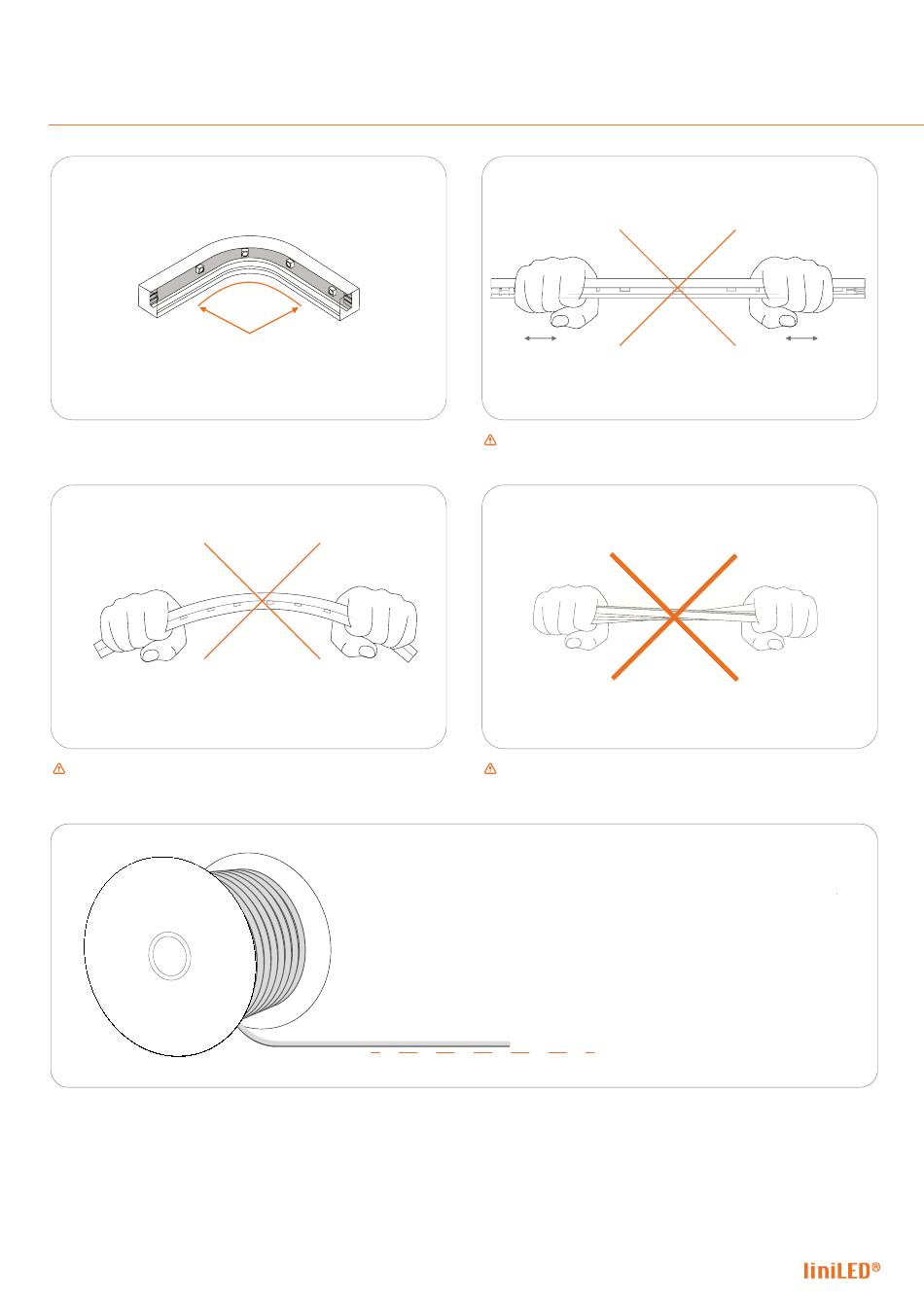 liniLED®