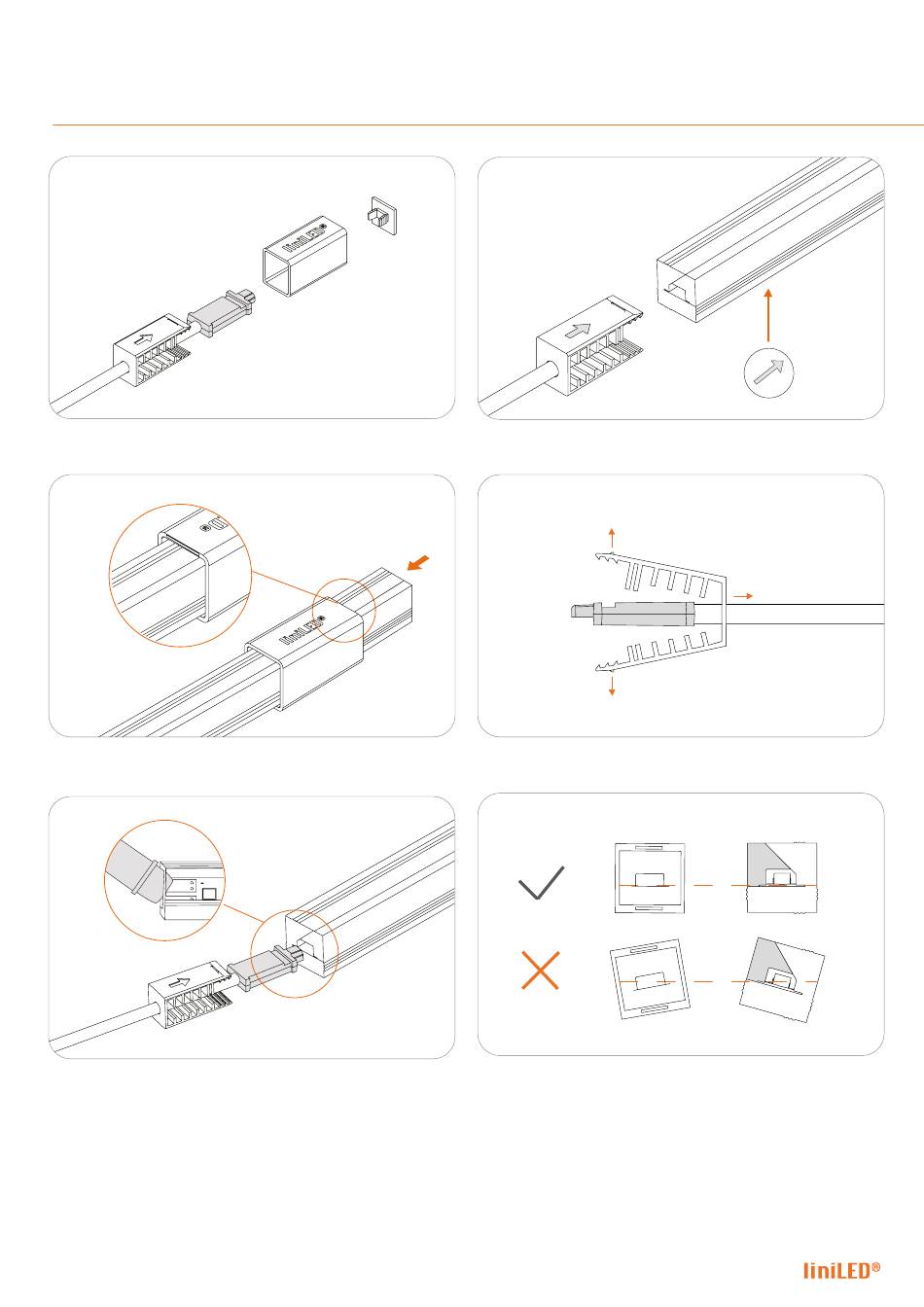 liniLED®

liniLED®

liniLED®