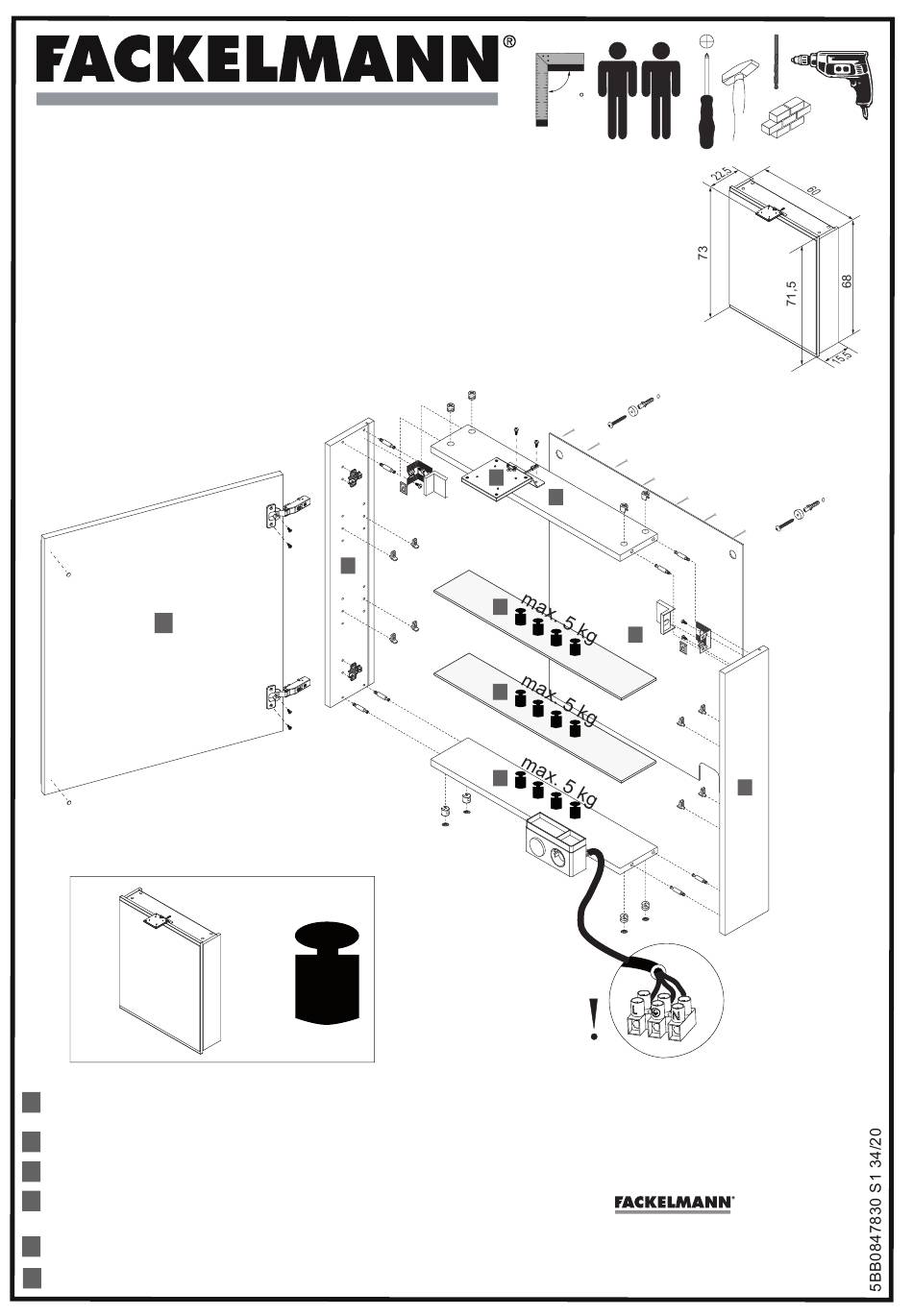 FACKELMANN®

22,5
60
73
71,5
68
15,5

max. 5 kg
max. 5 kg
max. 5 kg

L
N

!

FACKELMANN®

5BB0847830 S1 34/20