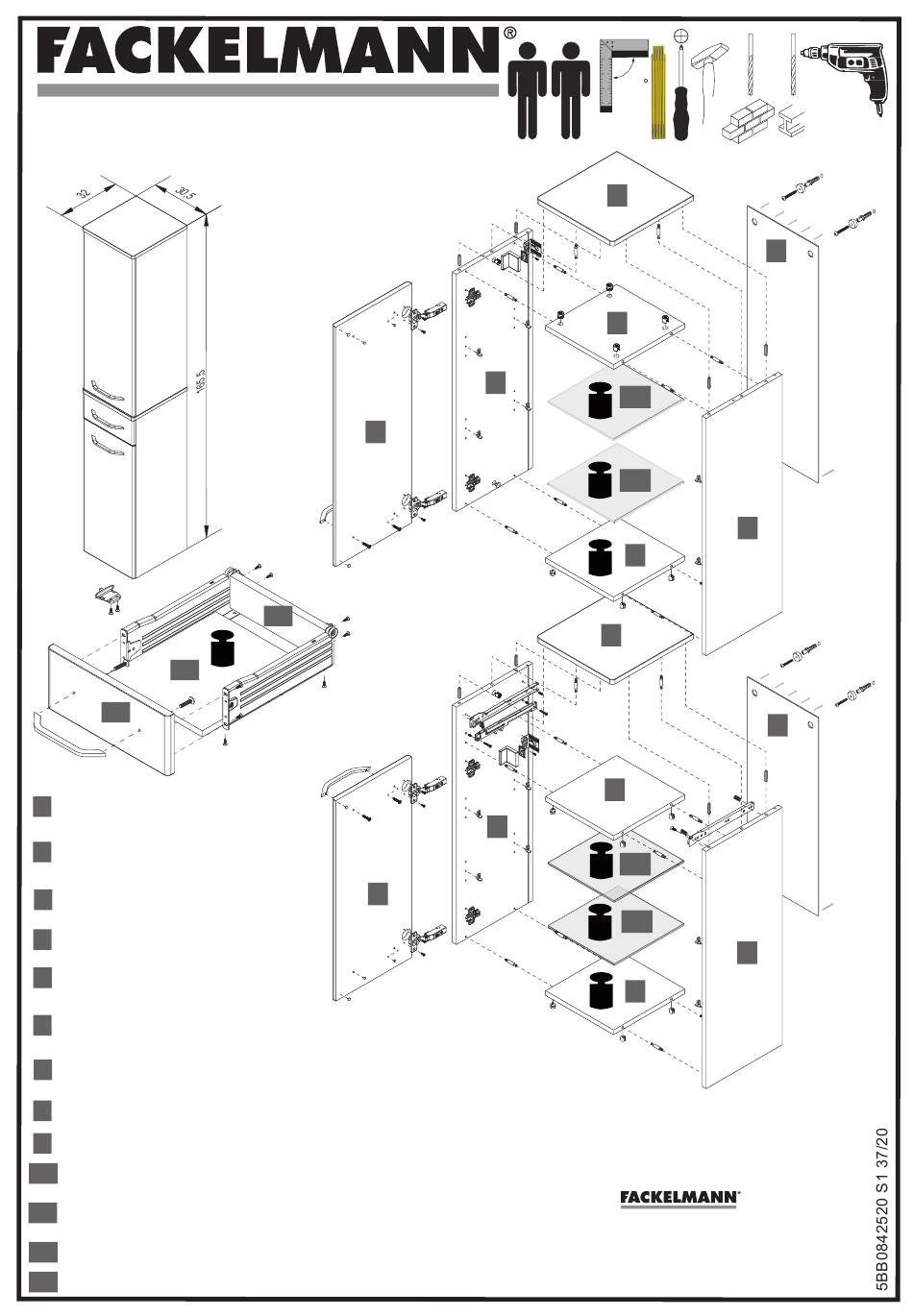 FACKELMANN®

32
30,5
185,5

FACKELMANN

5BB0842520 S1 37/20