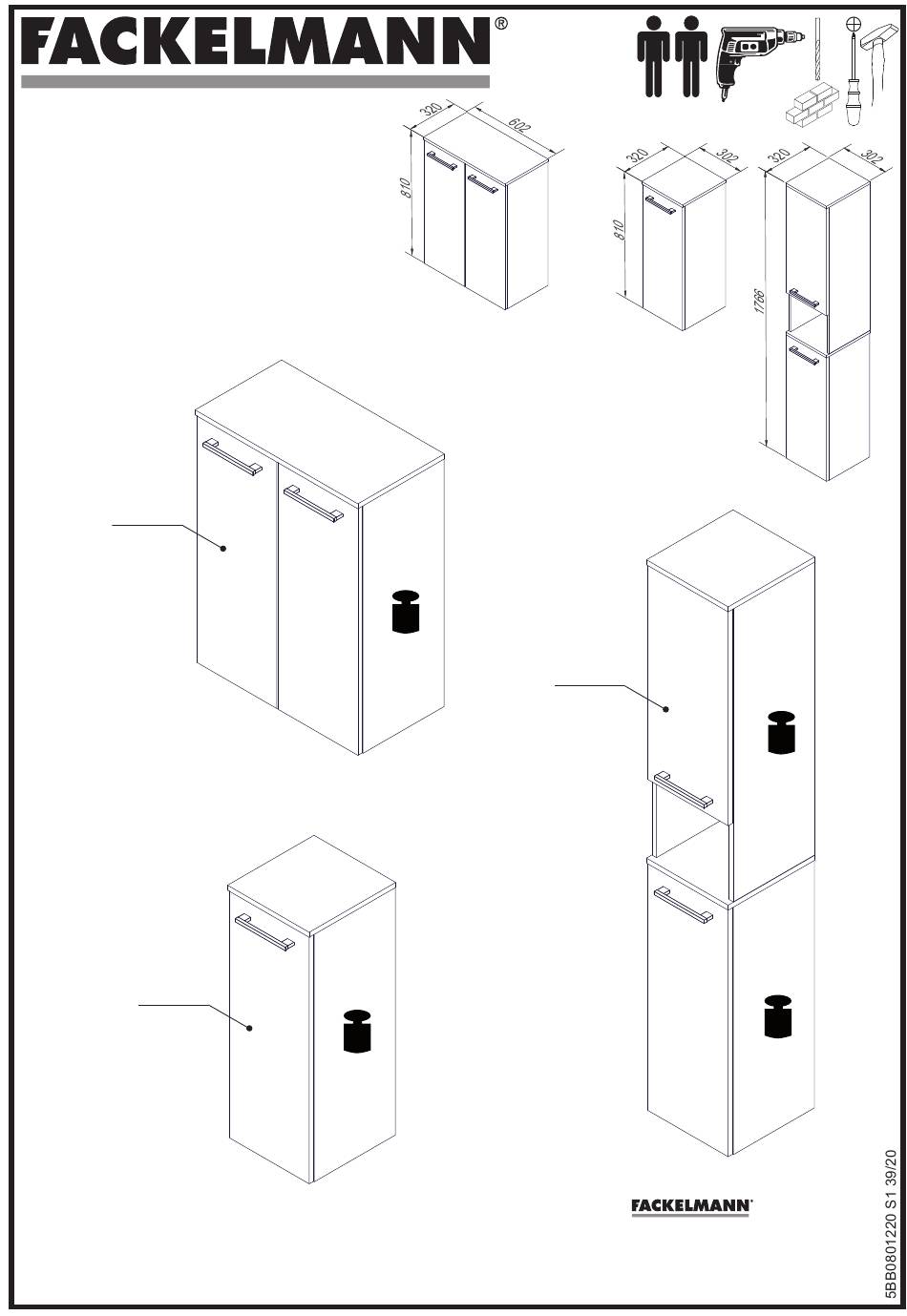 FACKELMANN®

320
602
810

320
302
810

320
302
1766

FACKELMANN®

5BB0801220 S1 39/20