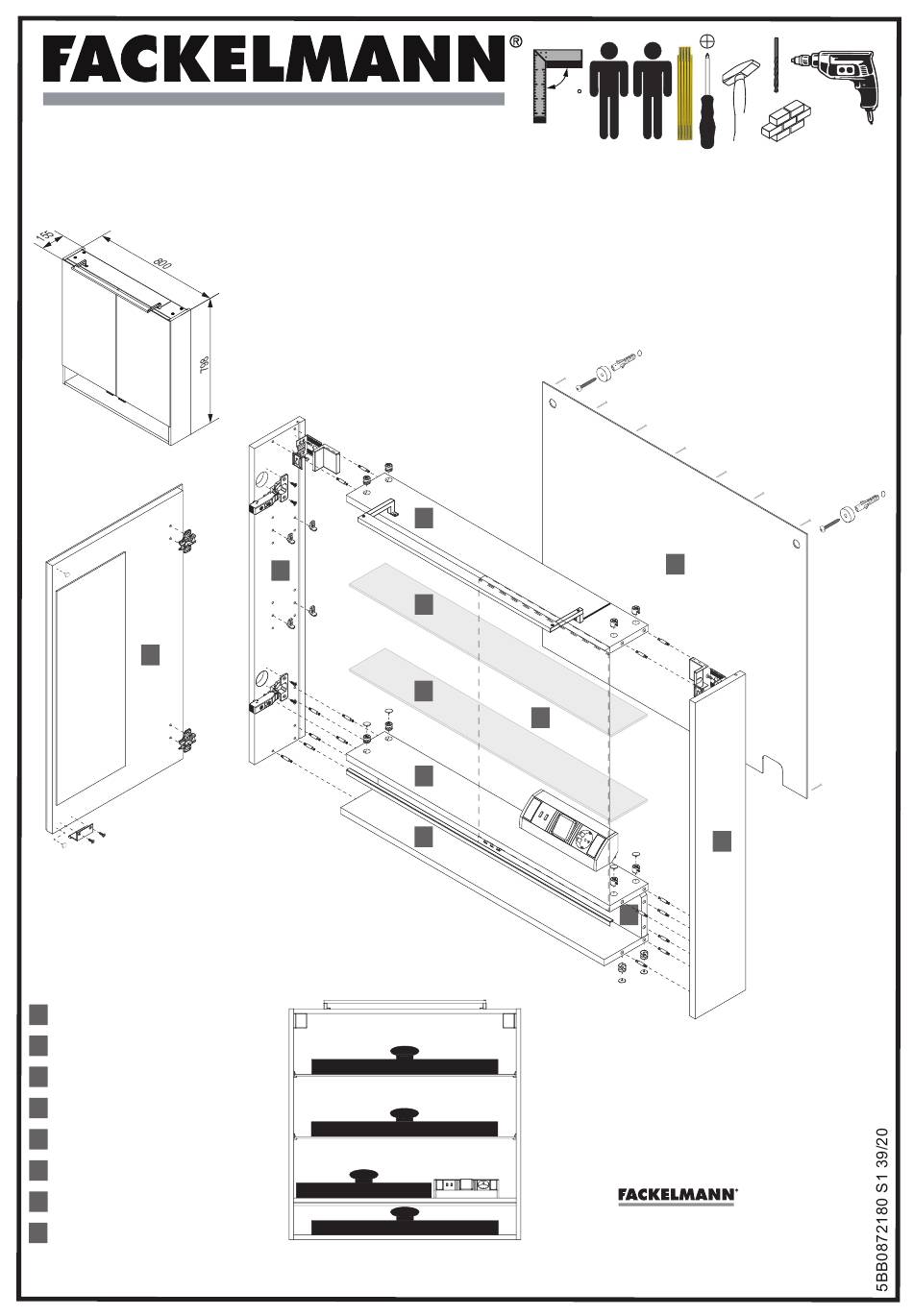 FACKELMANN®

155
800
786

FACKELMANN®

5BB0872180 S1 39/20