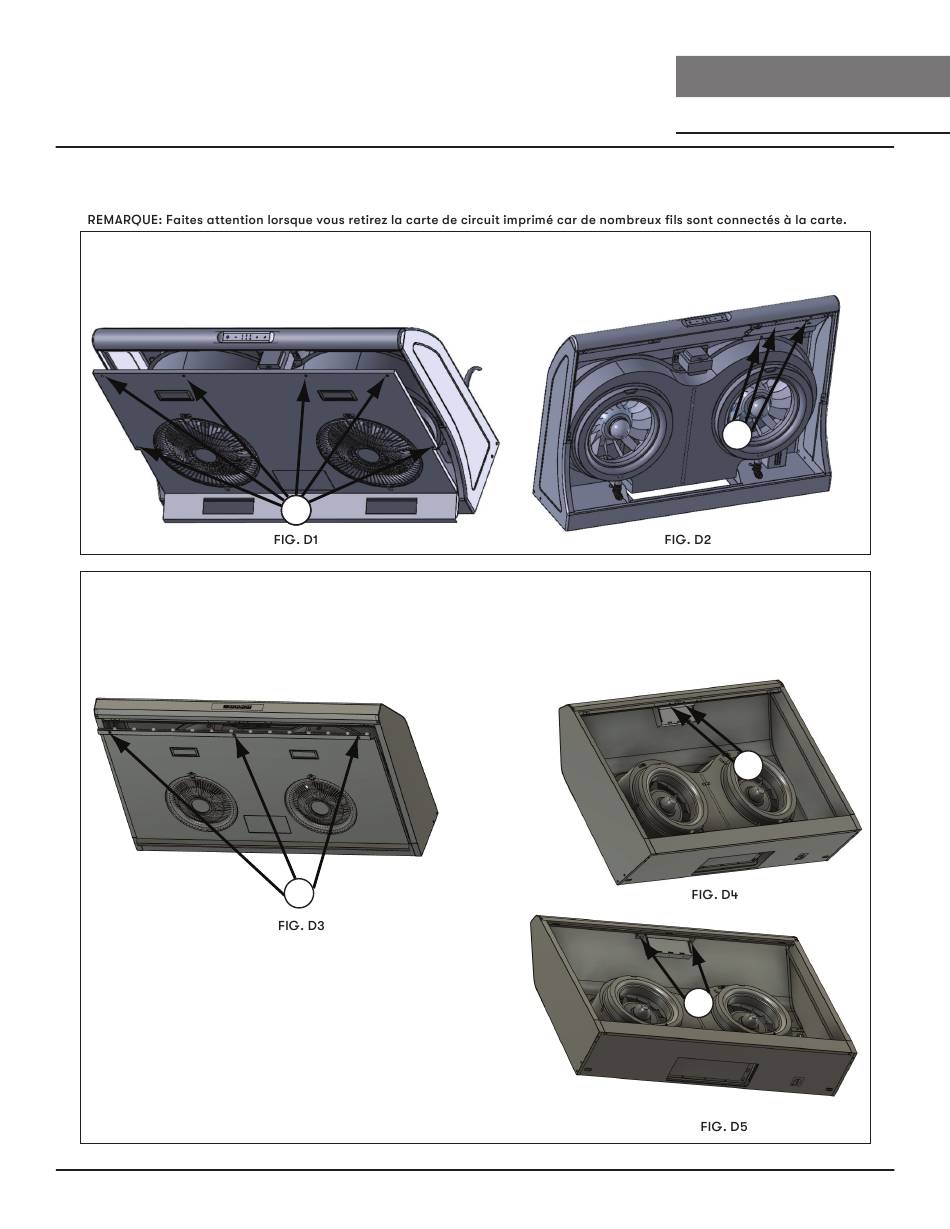 REMARQUE: Faites attention lorsque vous retirez la carte de circuit imprimé car de nombreux fils sont connectés à la carte.

FIG. D1

FIG. D2

FIG. D3

FIG. D4

FIG. D5