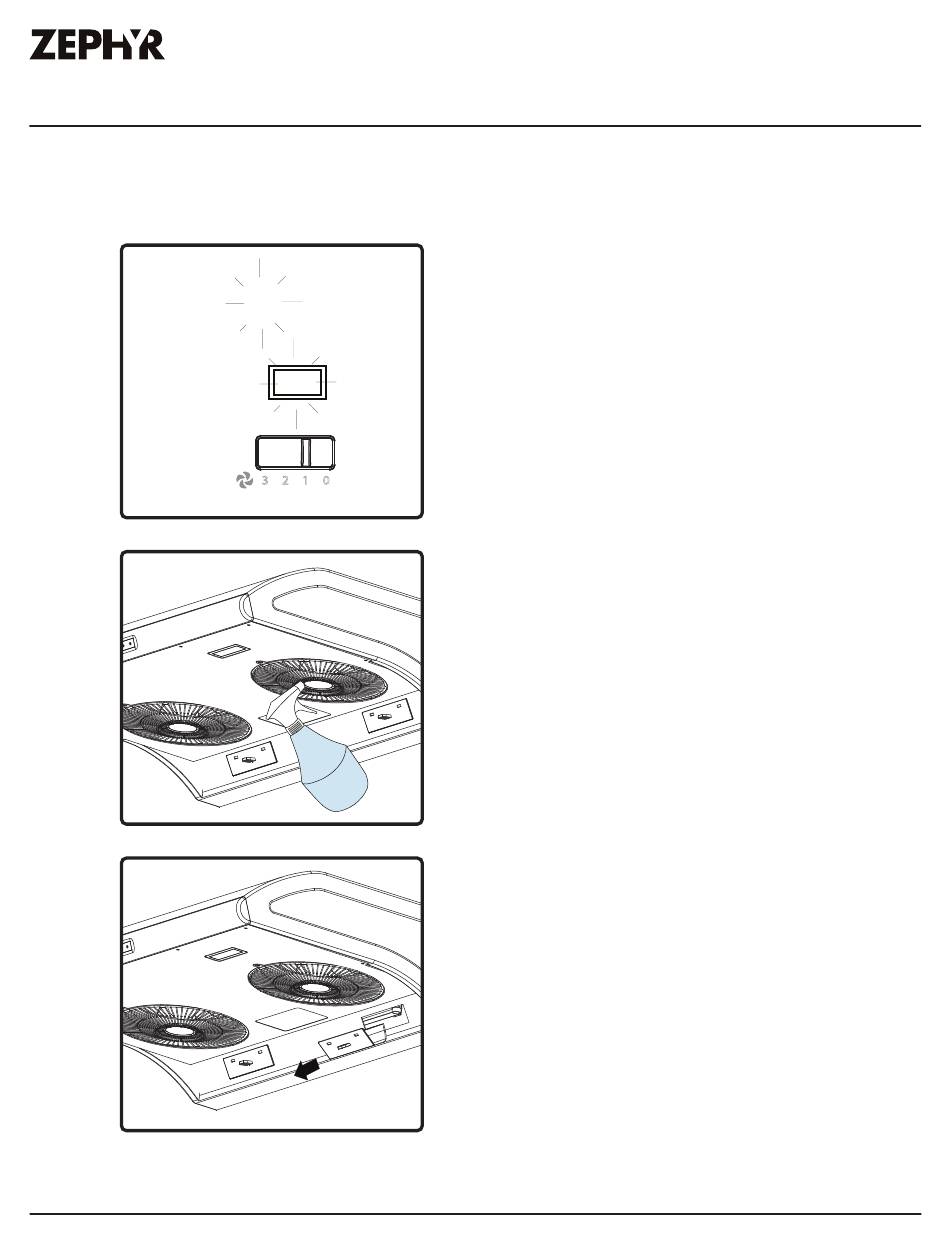 ZEPHYR

3 2 1 0