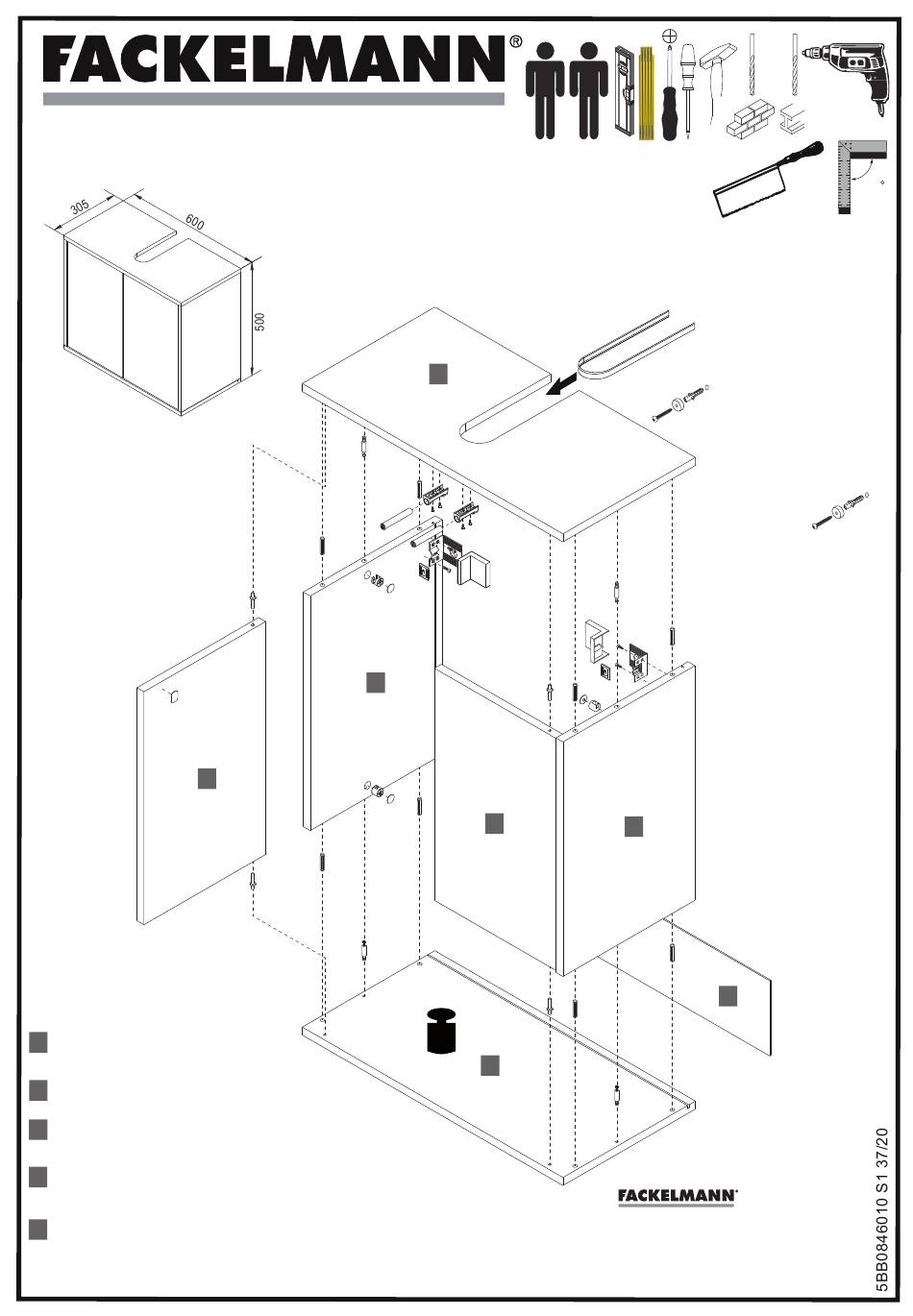 FACKELMANN®

305
600
500

FACKELMANN

5BB0846010 S1 37/20